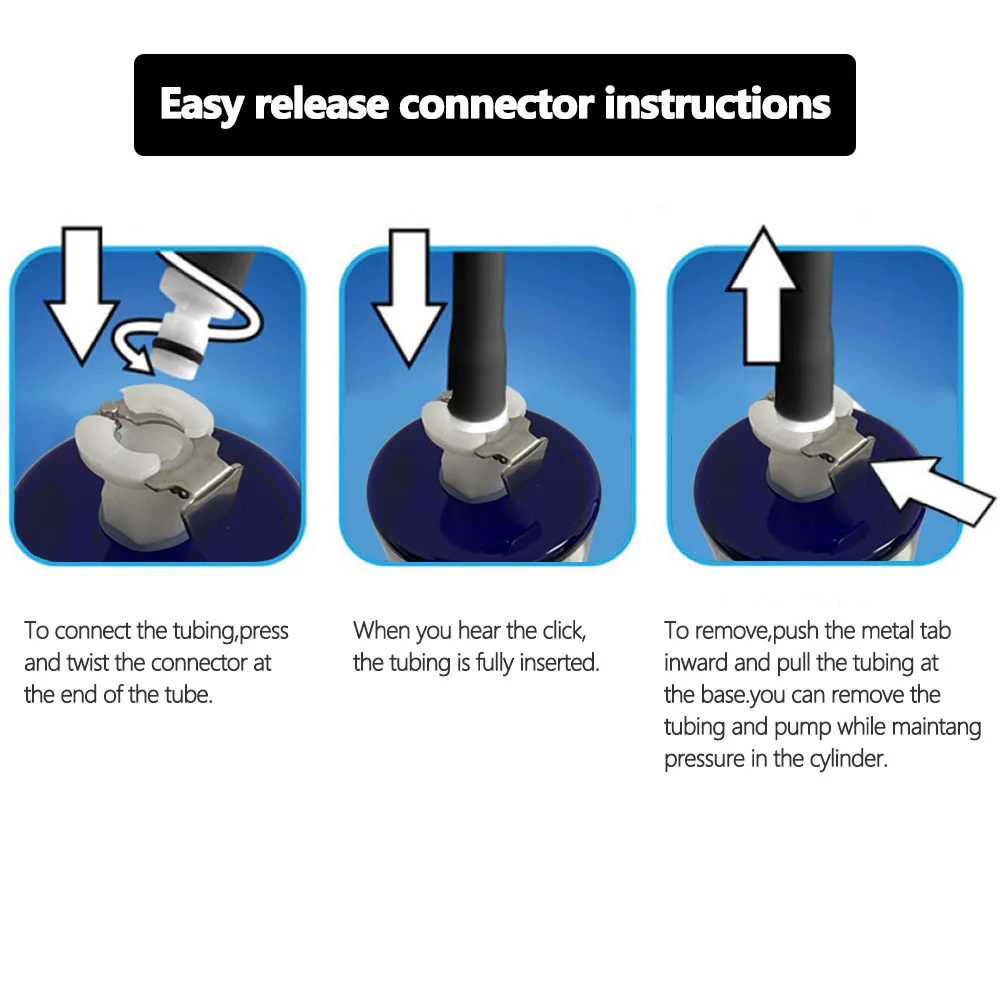 Easy release connector instructions

To connect the tubing,press and twist the connector at the end of the tube.

When you hear the click, the tubing is fully inserted.

To remove,push the metal tab inward and pull the tubing at the base.you can remove the tubing and pump while maintang pressure in the cylinder.