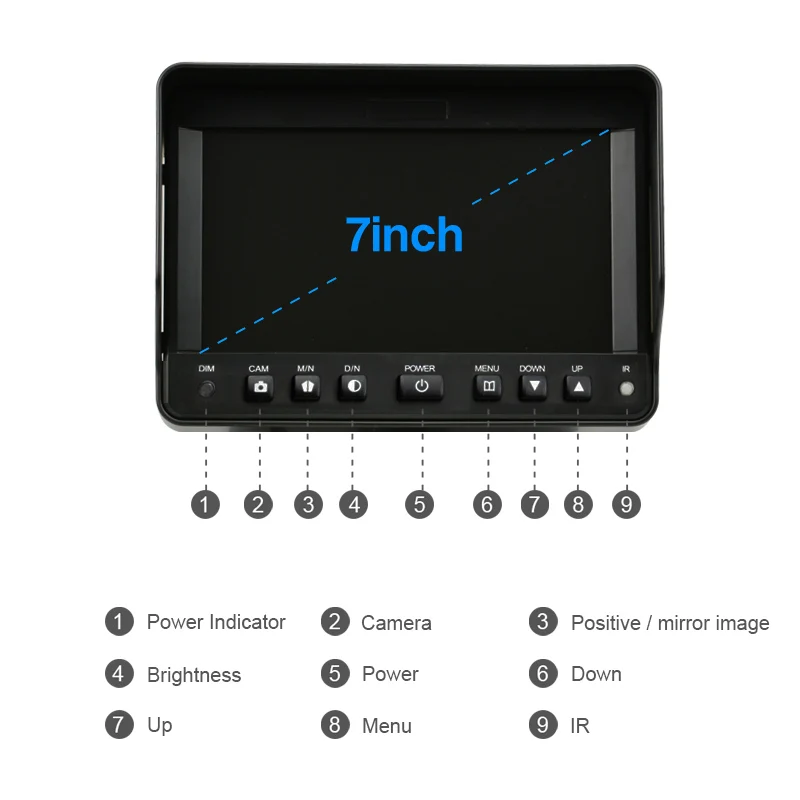 7inch

DIM CAM M/N D/N POWER MENU DOWN UP IR

1 2 3 4 5 6 7 8 9

1 Power Indicator
2 Camera
3 Positive / mirror image
4 Brightness
5 Power
6 Down
7 Up
8 Menu
9 IR