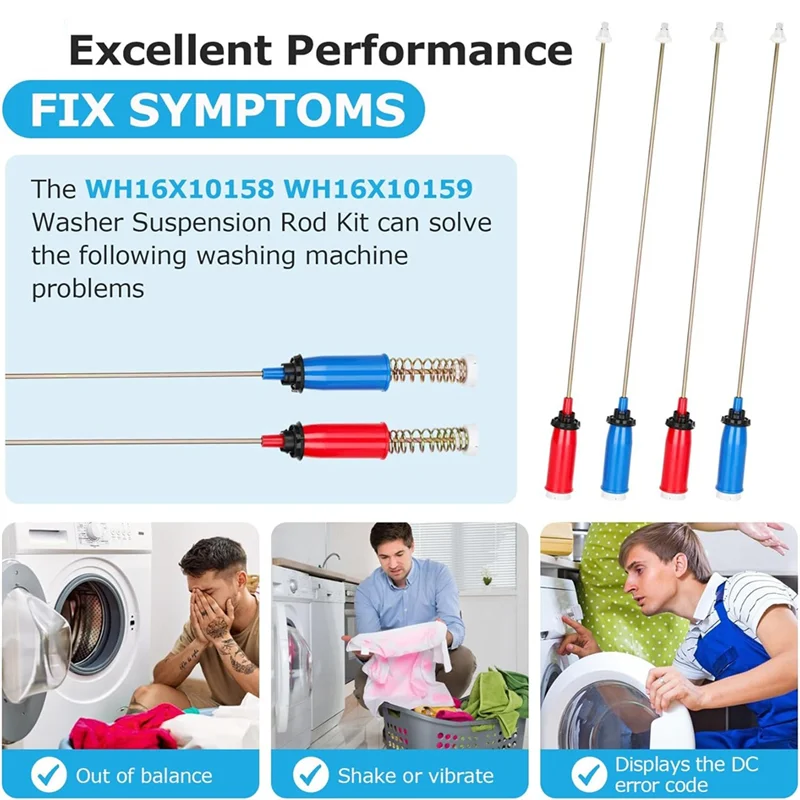 Excellent Performance

FIX SYMPTOMS

The WH16X10158 WH16X10159 Washer Suspension Rod Kit can solve the following washing machine problems

Out of balance

Shake or vibrate

Displays the DC error code