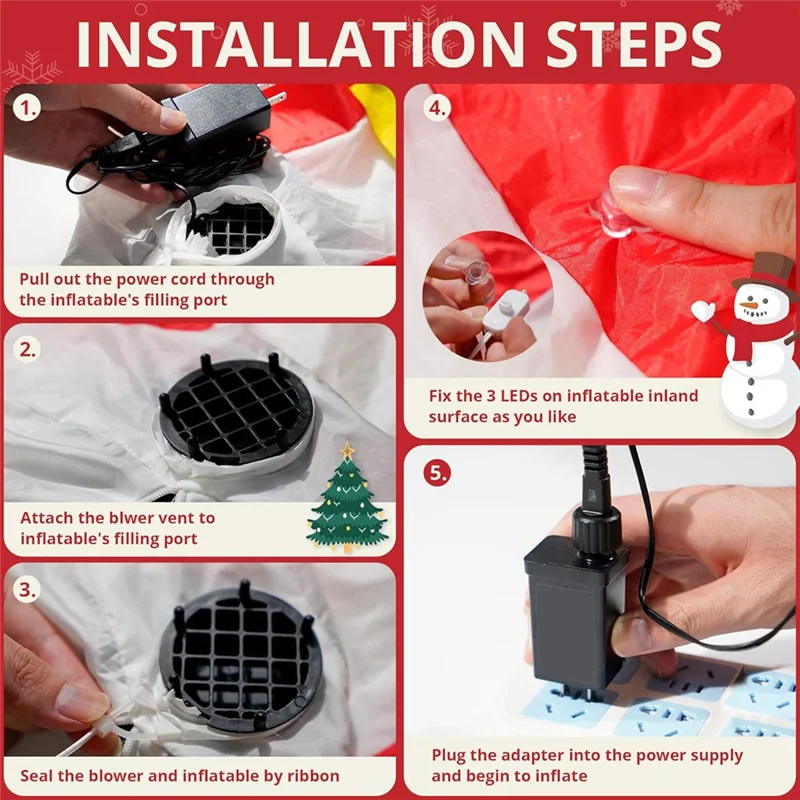 INSTALLATION STEPS

1.

Pull out the power cord through the inflatable's filling port

2.

Attach the blwer vent to inflatable's filling port

3.

Seal the blower and inflatable by ribbon

4.

Fix the 3 LEDs on inflatable inland surface as you like

5.

Plug the adapter into the power supply and begin to inflate