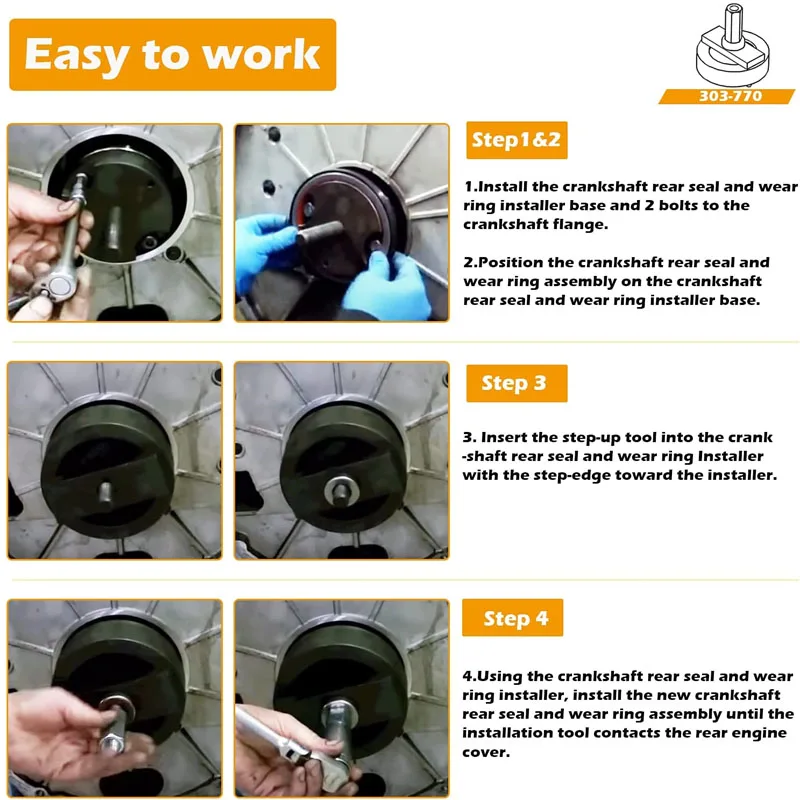 Easy to work

303-770

Step1&2

1.Install the crankshaft rear seal and wear ring installer base and 2 bolts to the crankshaft flange.

2.Position the crankshaft rear seal and wear ring assembly on the crankshaft rear seal and wear ring installer base.

Step 3

3. Insert the step-up tool into the crank -shaft rear seal and wear ring Installer with the step-edge toward the installer.

Step 4

4.Using the crankshaft rear seal and wear ring installer, install the new crankshaft rear seal and wear ring assembly until the installation tool contacts the rear engine cover.