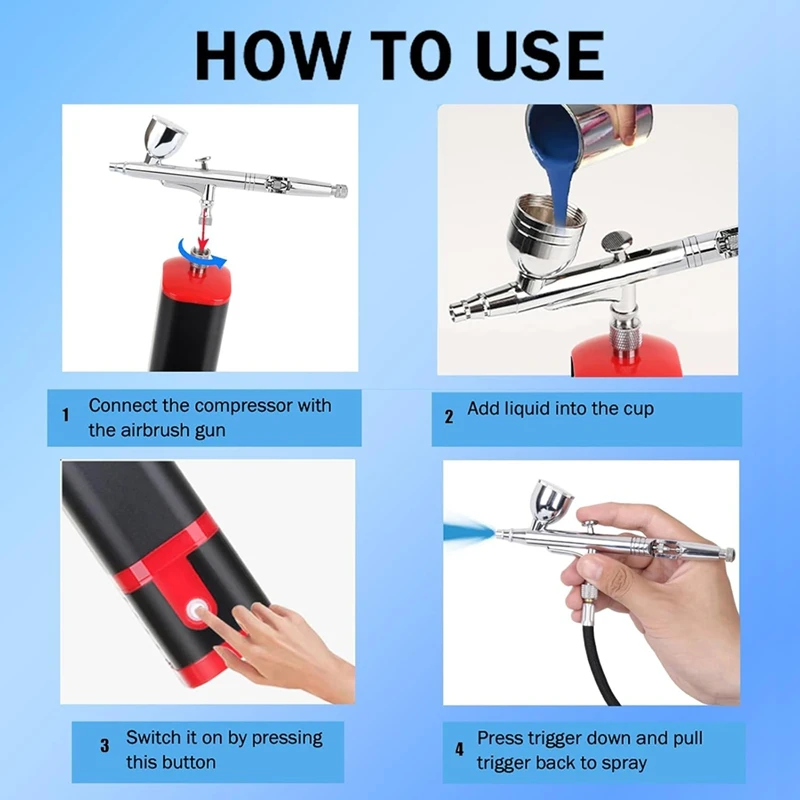 HOW TO USE

1 Connect the compressor with the airbrush gun

2 Add liquid into the cup

3 Switch it on by pressing this button

4 Press trigger down and pull trigger back to spray