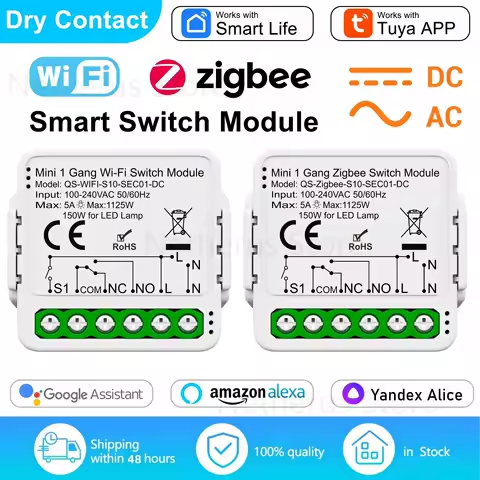 Dry Contact

Works with
Smart Life

Works with
Tuya APP

WiFi

zigbee

DC

AC

Smart Switch Module

Mini 1 Gang Wi-Fi Switch Module
Model: QS-WIFI-S10-SEC01-DC
Input: 100-240VAC 50/60Hz
Max: 5A Max:1125W
150W for LED Lamp

CE

RoHS

L
N
S1 COM NC NO L N

Mini 1 Gang Zigbee Switch Module
Model: QS-Zigbee-S10-SEC01-DC
Input: 100-240VAC 50/60Hz
Max: 5A Max:1125W
150W for LED Lamp

CE

RoHS

L
N
S1 COM NC NO L N

Google Assistant

amazon alexa

Yandex Alice

Shipping within 48 hours

100% quality

in Stock