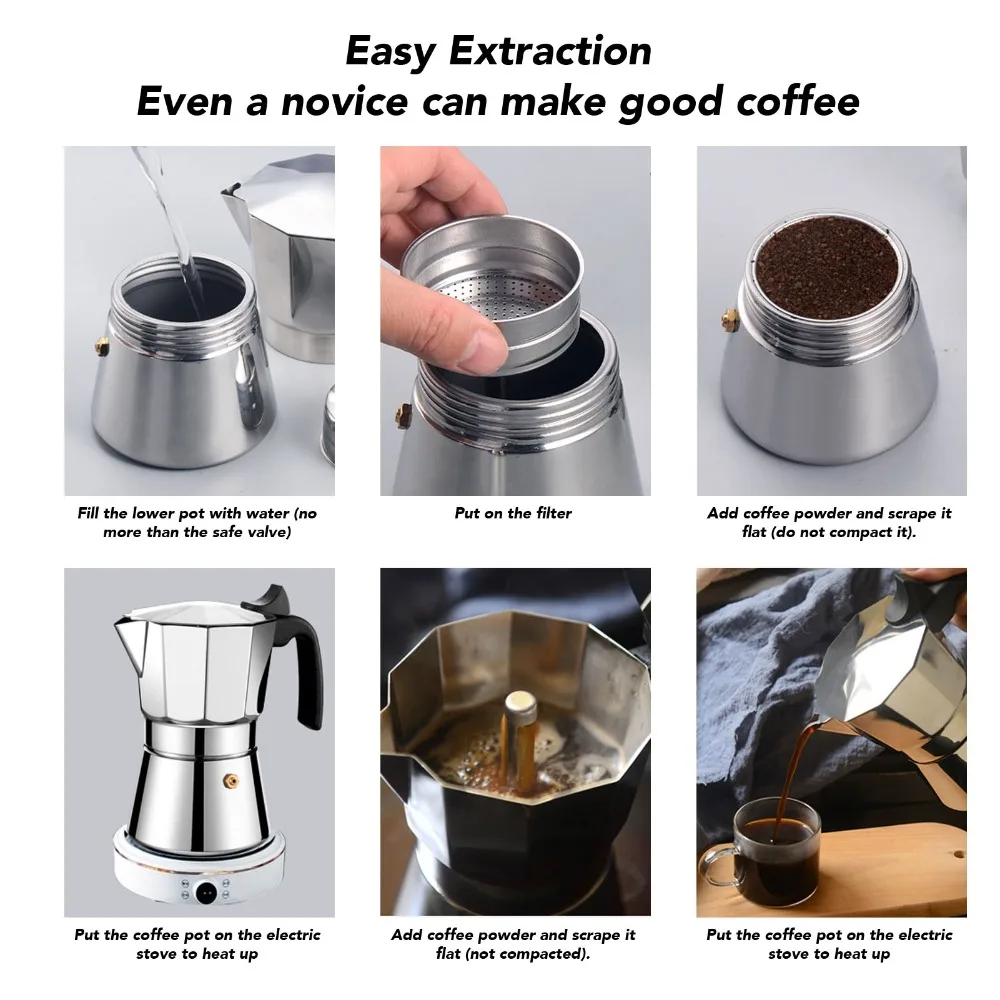 Easy Extraction
Even a novice can make good coffee

Fill the lower pot with water (no more than the safe valve)

Put on the filter

Add coffee powder and scrape it flat (do not compact it).

Put the coffee pot on the electric stove to heat up

Add coffee powder and scrape it flat (not compacted).

Put the coffee pot on the electric stove to heat up