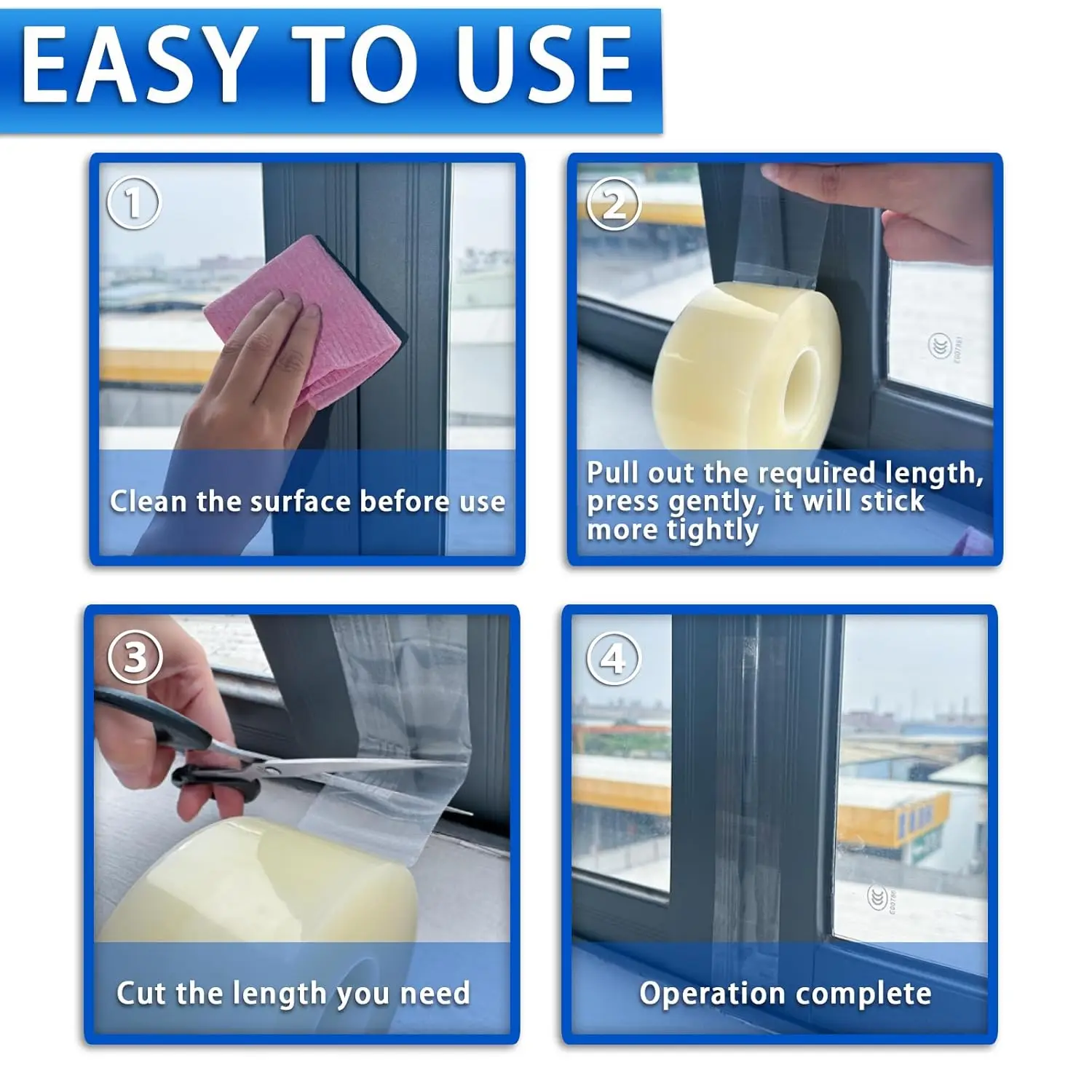 EASY TO USE

①

Clean the surface before use

②

Pull out the required length, press gently, it will stick more tightly

③

Cut the length you need

④

Operation complete