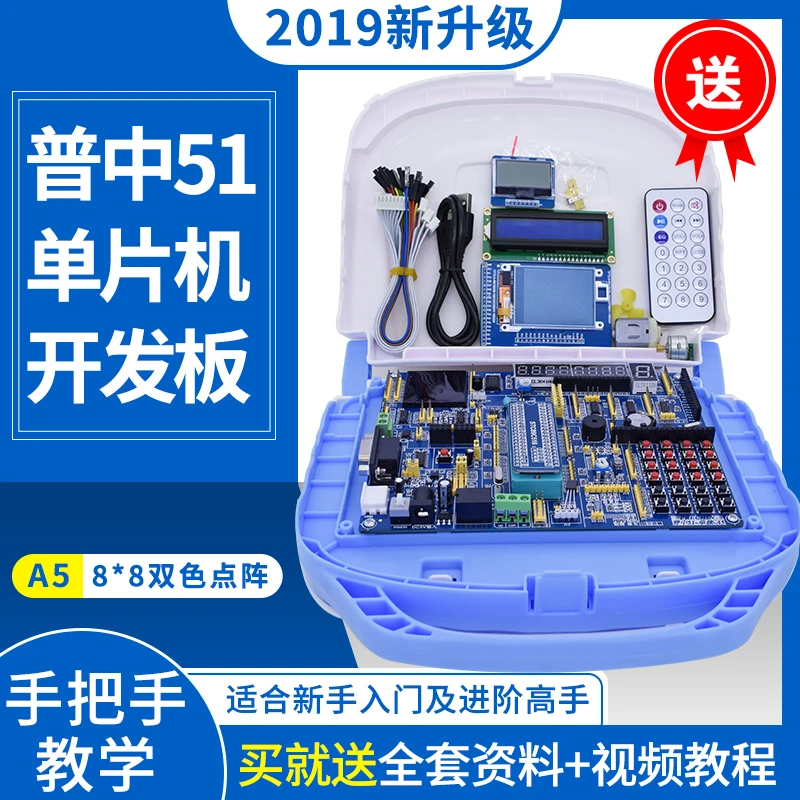 2019新升级

送

普中51
单片机
开发板

A5 8*8双色点阵

手把手
教学

适合新手入门及进阶高手

买就送全套资料+视频教程