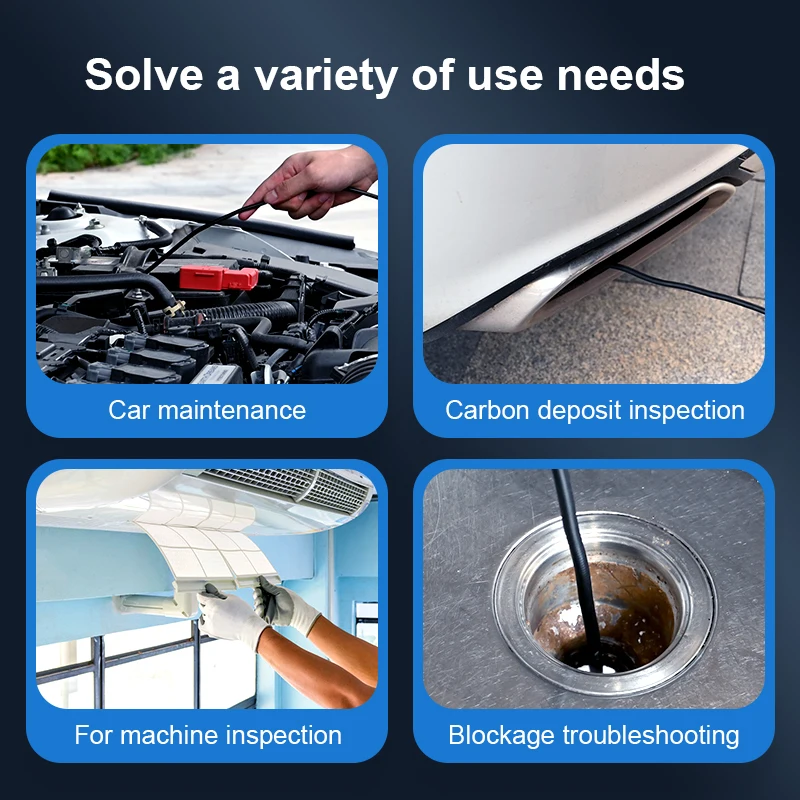 Solve a variety of use needs

Car maintenance

Carbon deposit inspection

For machine inspection

Blockage troubleshooting