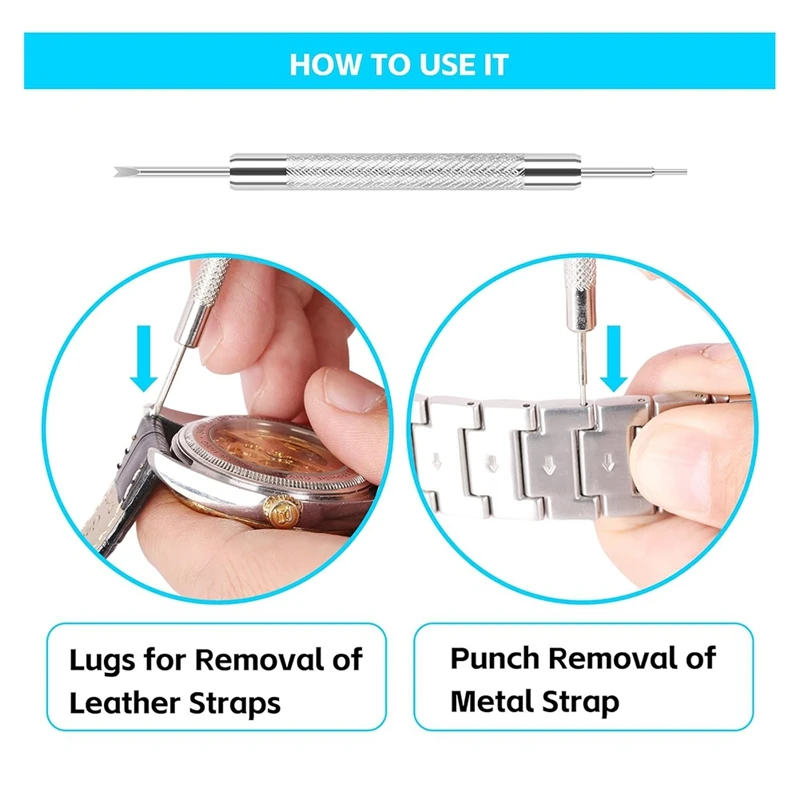 HOW TO USE IT

Lugs for Removal of Leather Straps

Punch Removal of Metal Strap