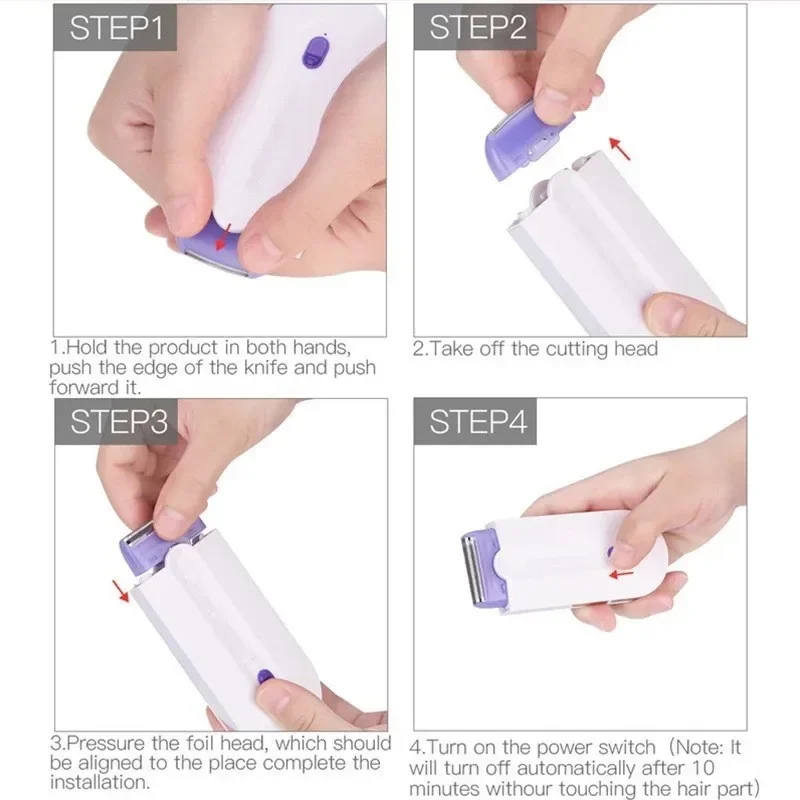 STEP1

1.Hold the product in both hands, push the edge of the knife and push forward it.

STEP2

2.Take off the cutting head

STEP3

3.Pressure the foil head, which should be aligned to the place complete the installation.

STEP4

4.Turn on the power switch (Note: It will turn off automatically after 10 minutes withour touching the hair part)