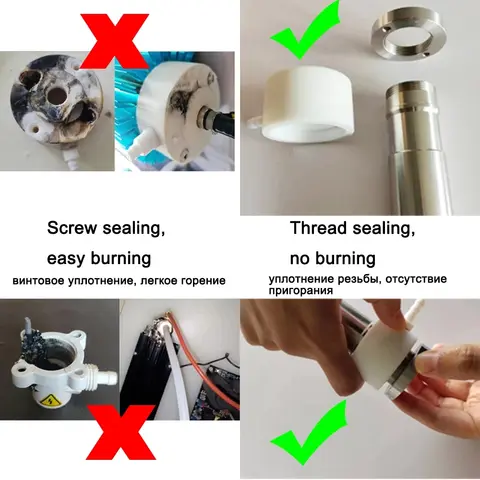 Screw sealing,

easy burning

винтовое уплотнение, легкое горение

Thread sealing,

no burning

уплотнение резьбы, отсутствие пригорания