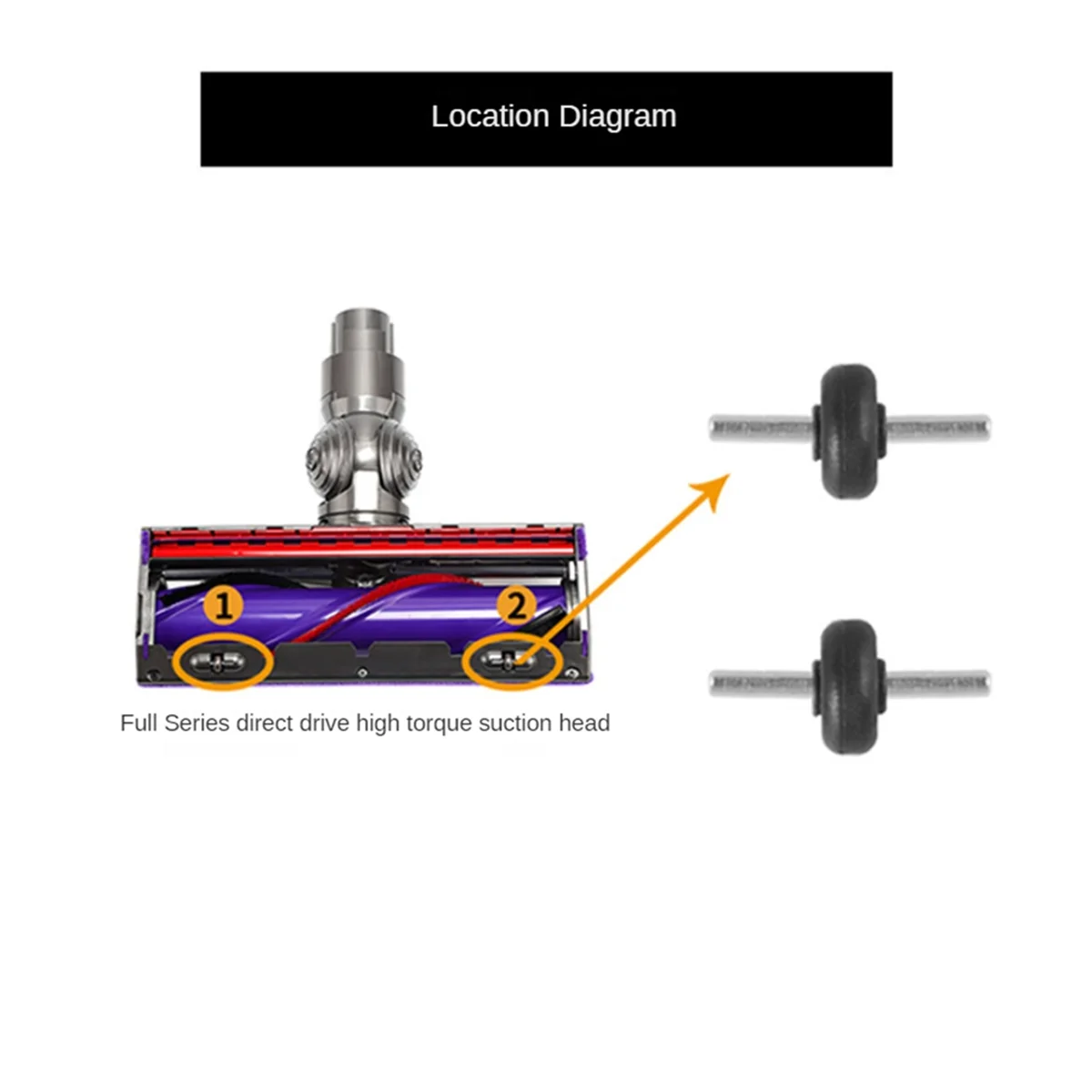 Location Diagram

1

2

Full Series direct drive high torque suction head