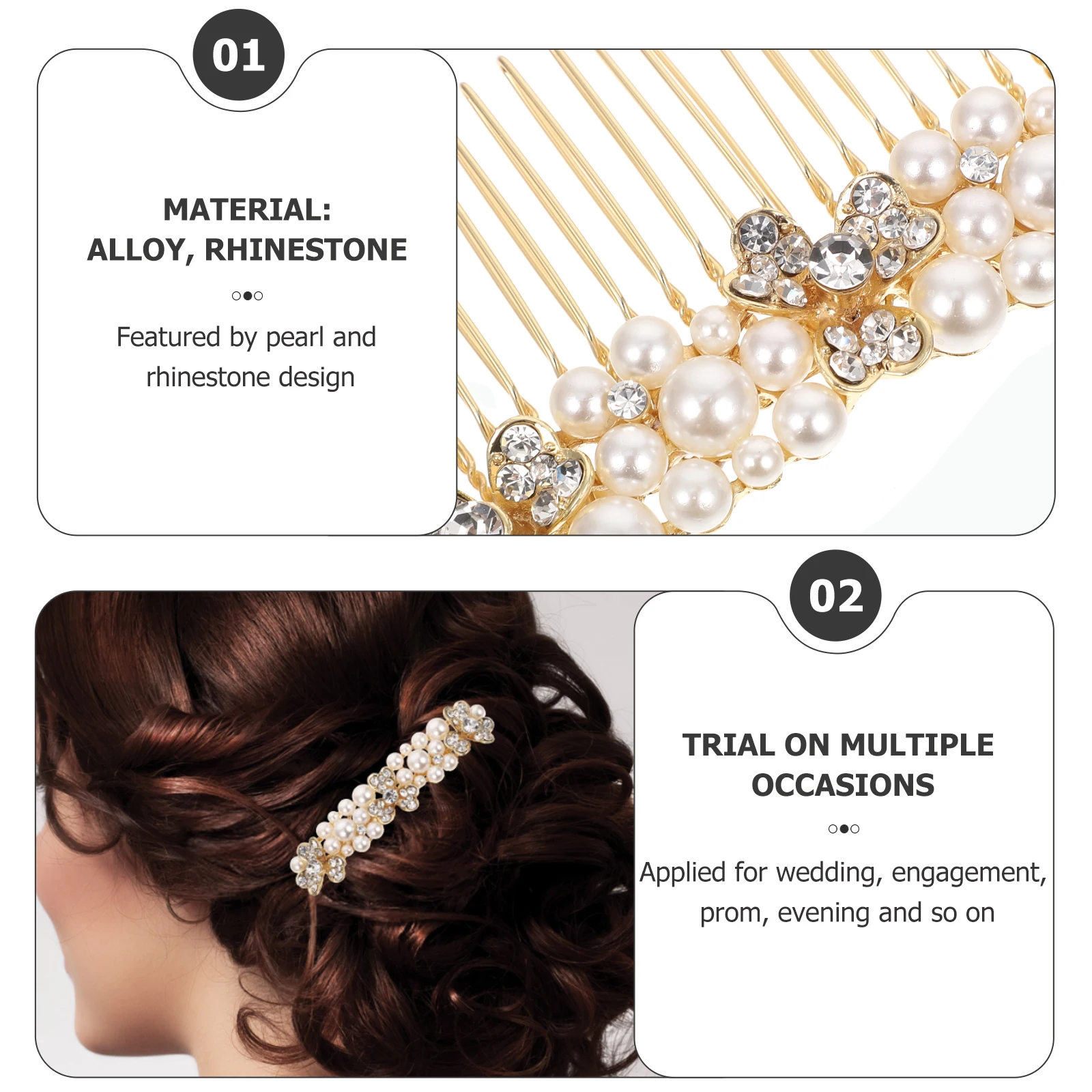 01

MATERIAL:
ALLOY, RHINESTONE

Featured by pearl and rhinestone design

02

TRIAL ON MULTIPLE OCCASIONS

Applied for wedding, engagement, prom, evening and so on