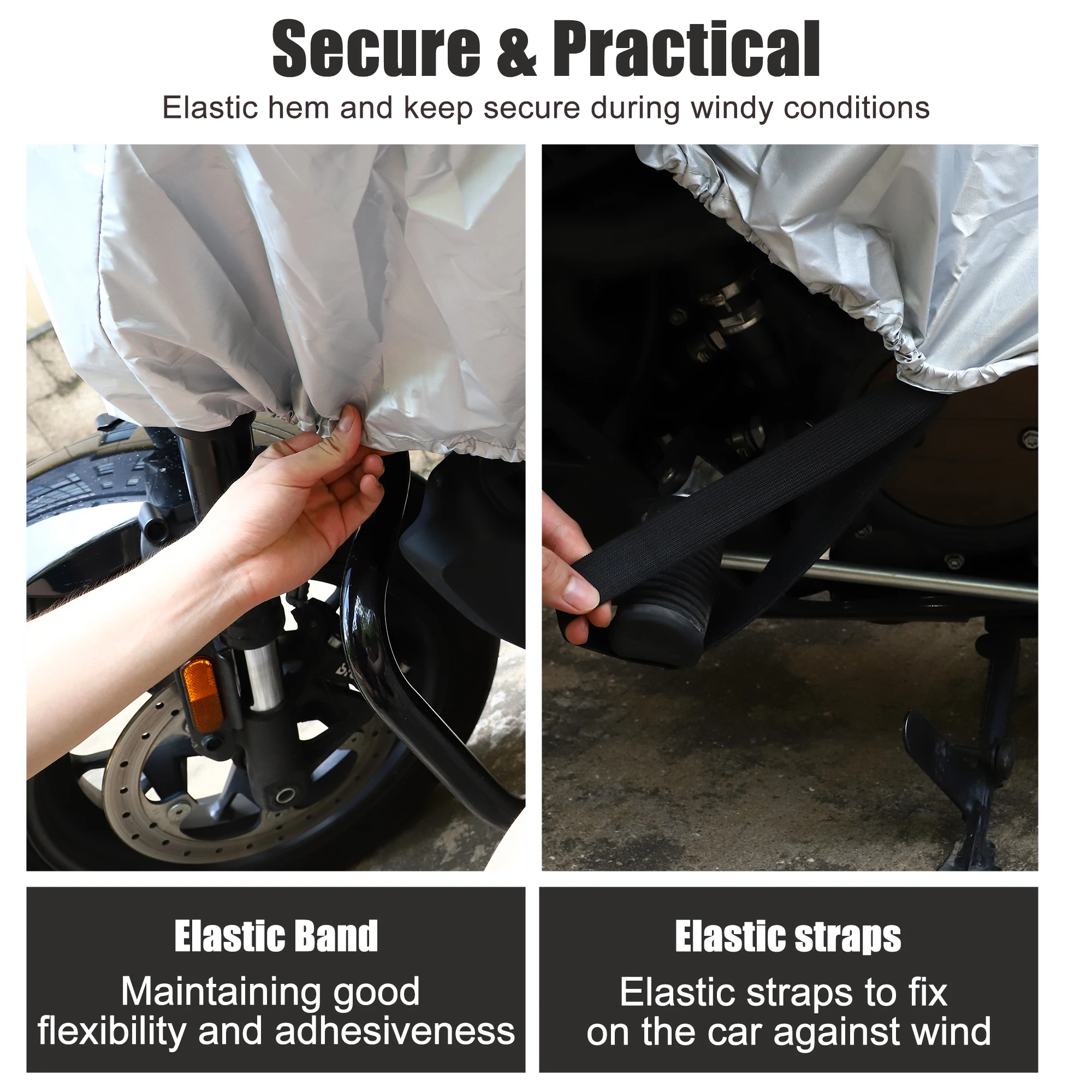 Secure & Practical

Elastic hem and keep secure during windy conditions

Elastic Band

Maintaining good flexibility and adhesiveness

Elastic straps

Elastic straps to fix on the car against wind