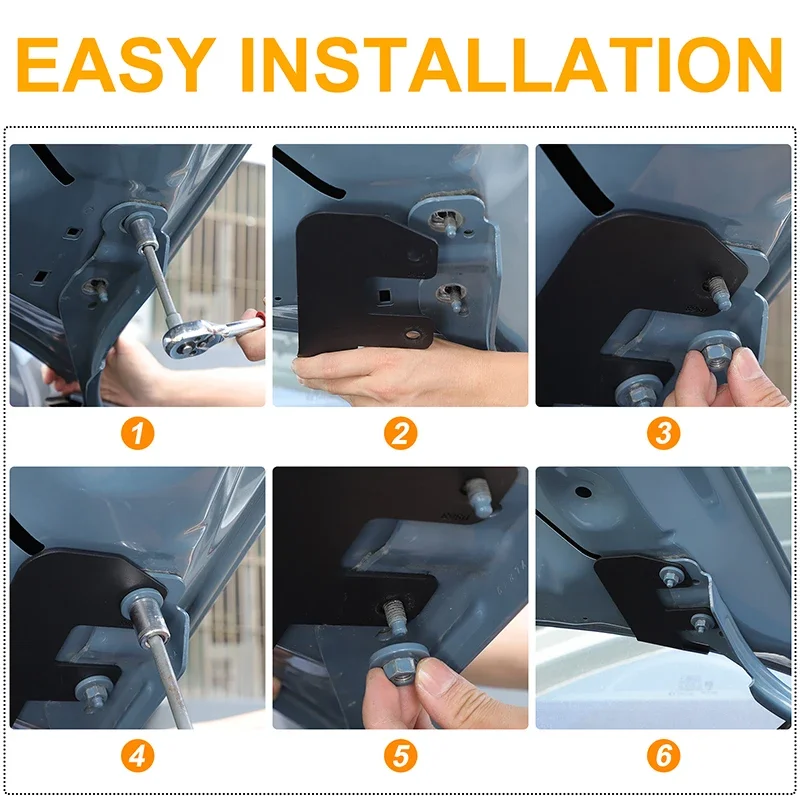 EASY INSTALLATION

1

2

3

4

5

6