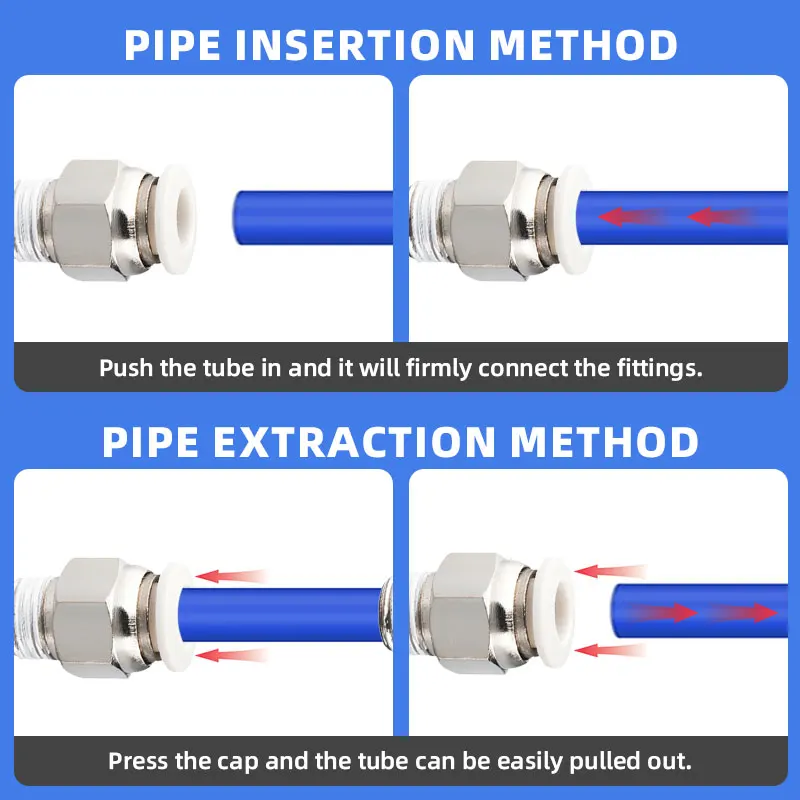 PIPE INSERTION METHOD

Push the tube in and it will firmly connect the fittings.

PIPE EXTRACTION METHOD

Press the cap and the tube can be easily pulled out.