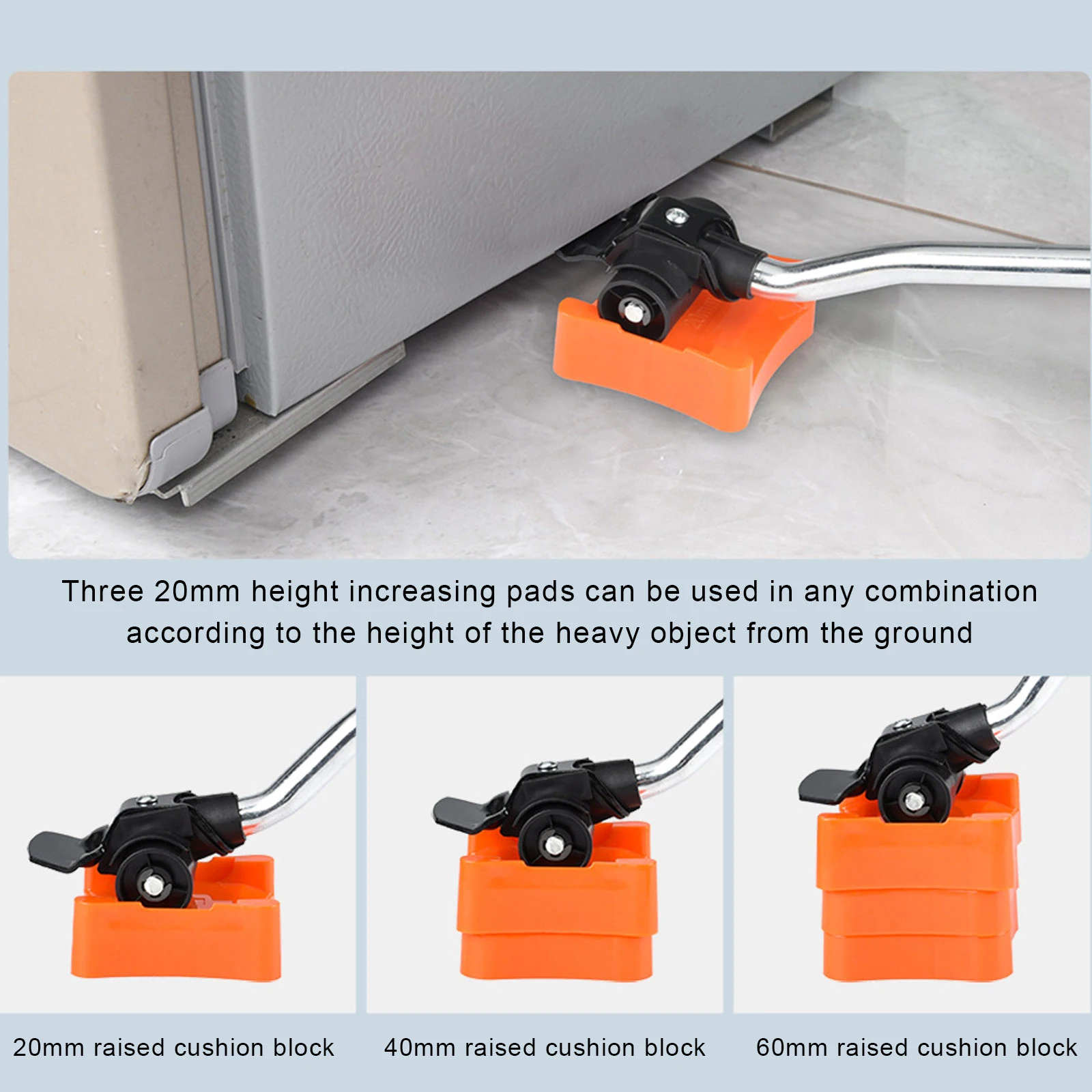 Three 20mm height increasing pads can be used in any combination according to the height of the heavy object from the ground

20mm raised cushion block

40mm raised cushion block

60mm raised cushion block