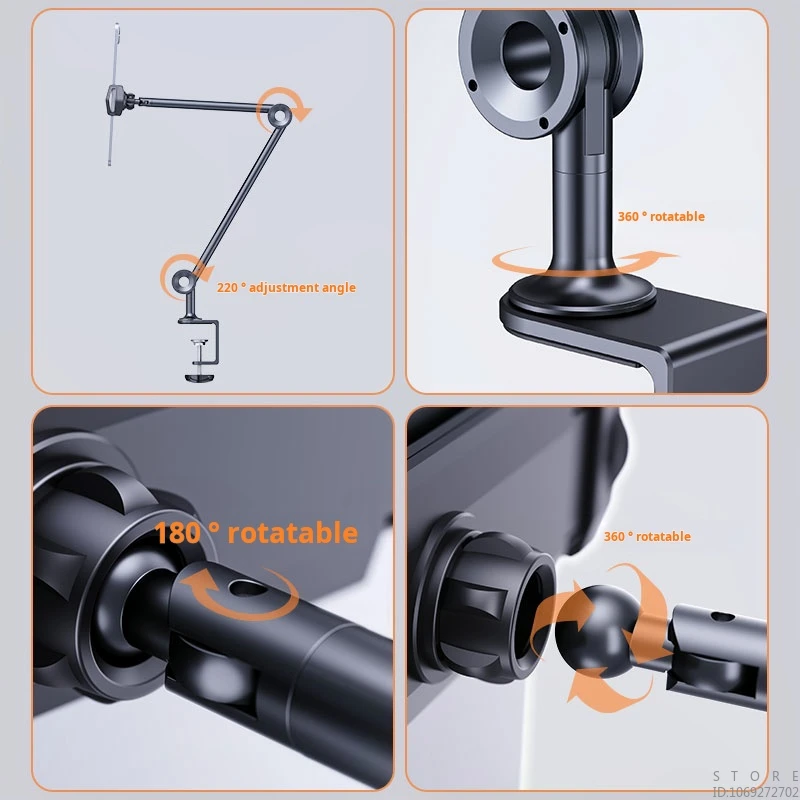 220 ° adjustment angle

360 ° rotatable

180 ° rotatable

360 ° rotatable

STORE
ID:1069272702