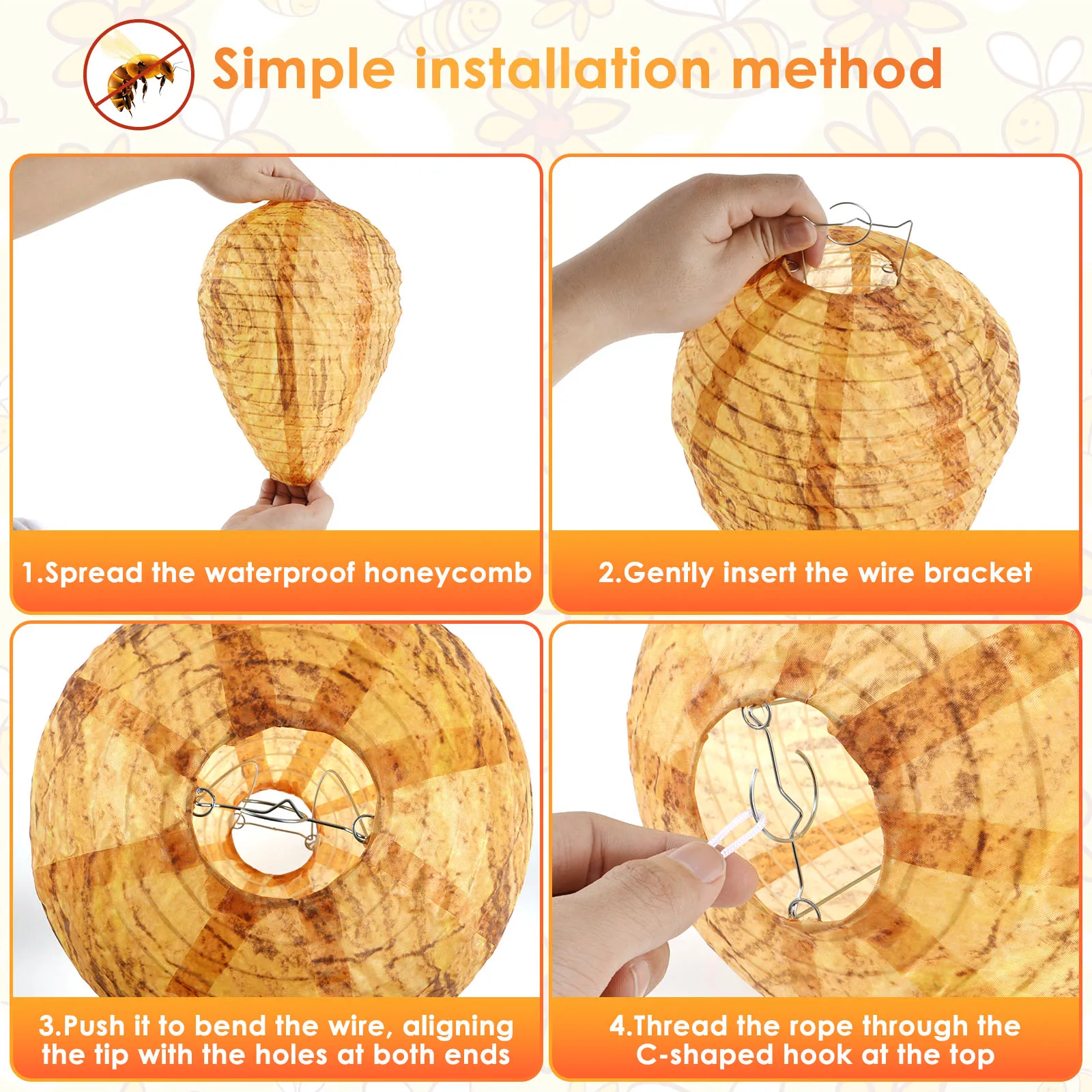 Simple installation method

1.Spread the waterproof honeycomb

2.Gently insert the wire bracket

3.Push it to bend the wire, aligning the tip with the holes at both ends

4.Thread the rope through the C-shaped hook at the top