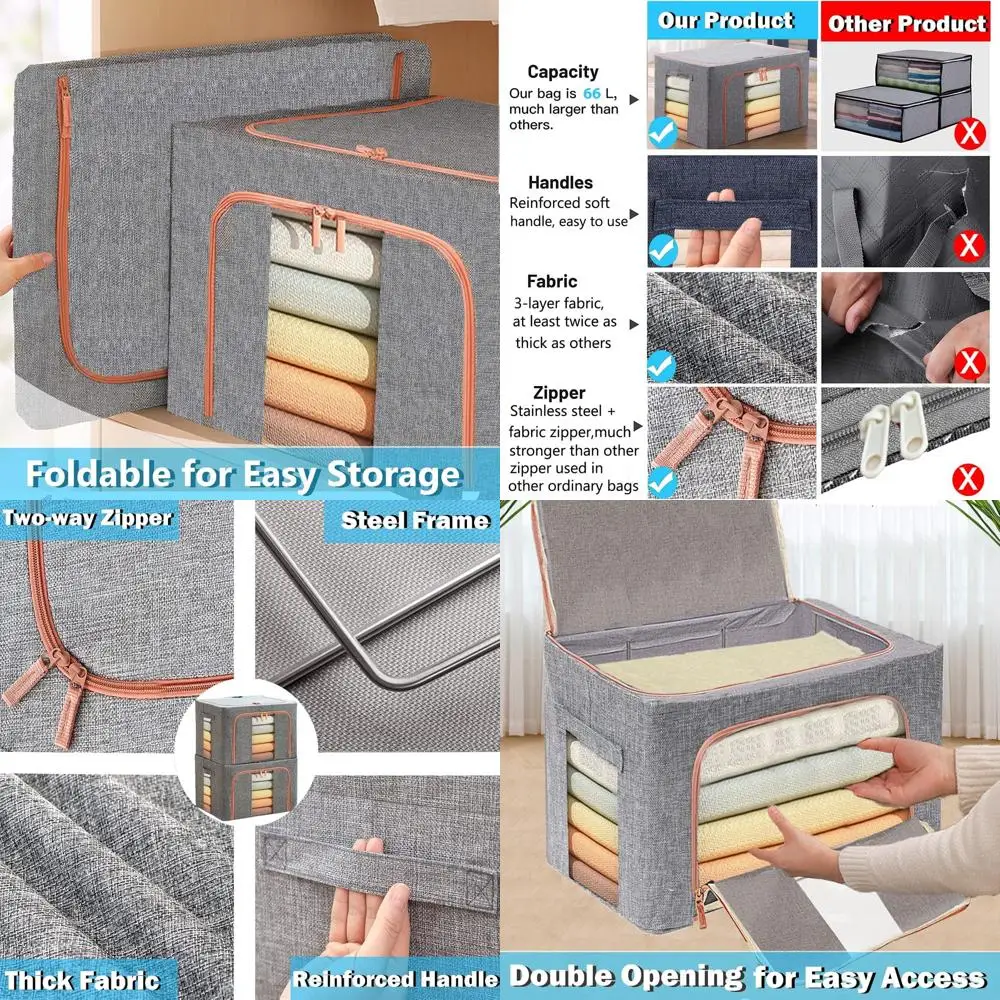 Foldable for Easy Storage

Our Product

Other Product

Capacity
Our bag is 66 L, much larger than others.

Handles
Reinforced soft handle, easy to use

Fabric
3-layer fabric, at least twice as thick as others

Zipper
Stainless steel + fabric zipper,much stronger than other zipper used in other ordinary bags

Two-way Zipper

Steel Frame

Thick Fabric

Reinforced Handle

Double Opening for Easy Access