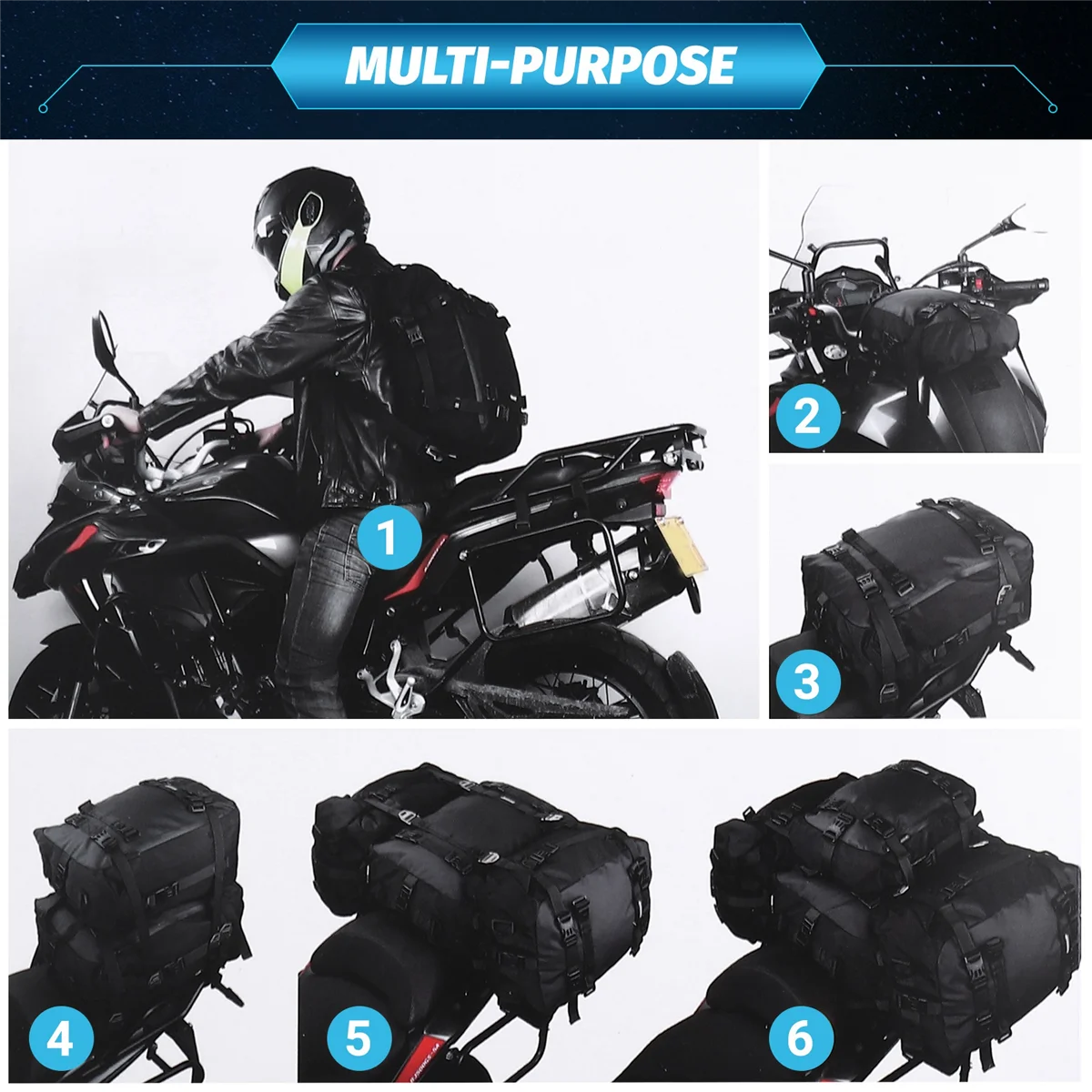 MULTI-PURPOSE

1

2

3

4

5

6