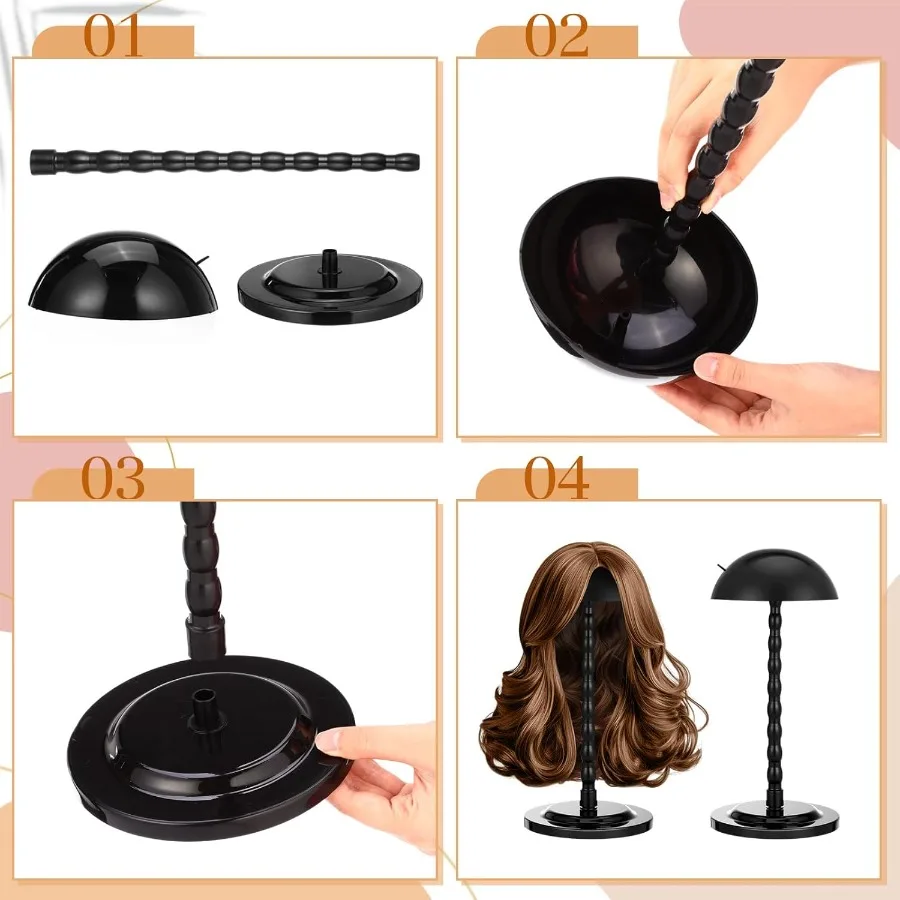 01

02

03

04