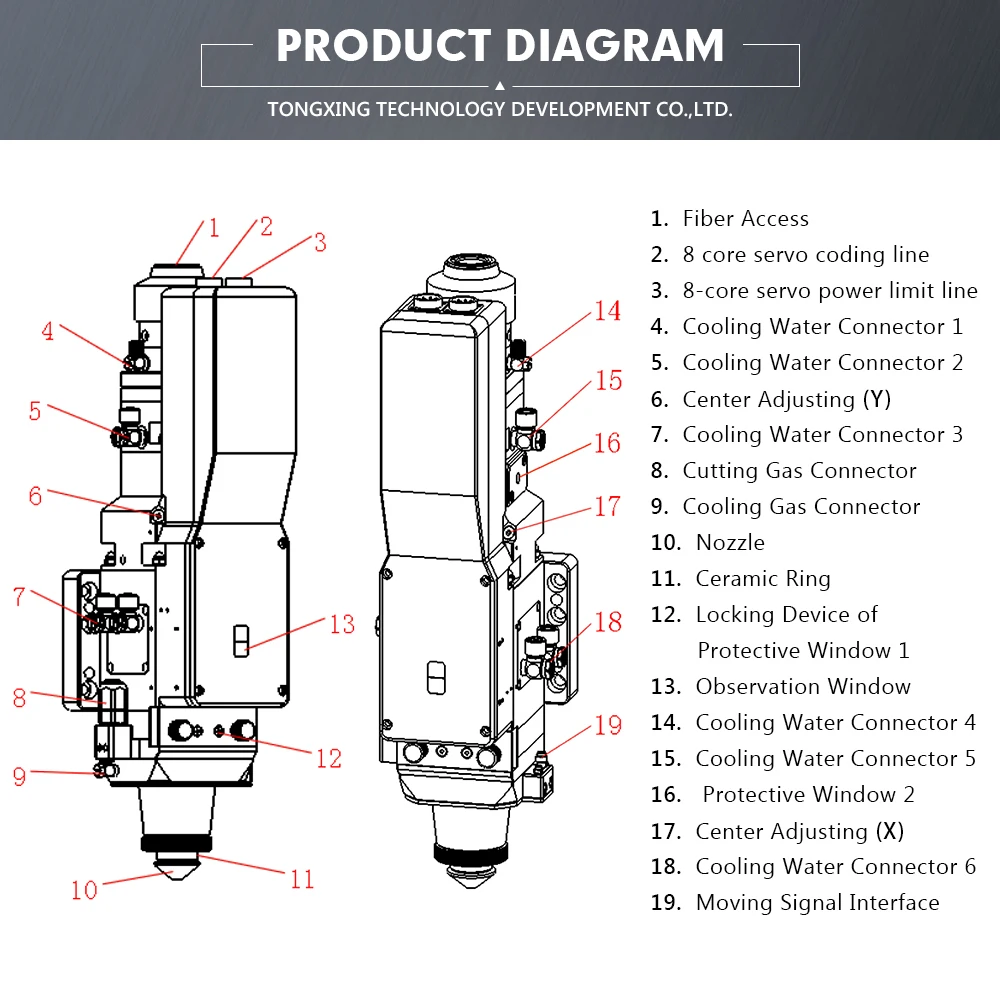 PRODUCT DIAGRAM

TONGXING TECHNOLOGY DEVELOPMENT CO.,LTD.

1 2 3 4 5 6 7 8 9 10 11 12 13

14 15 16 17 18 19

1. Fiber Access
2. 8 core servo coding line
3. 8-core servo power limit line
4. Cooling Water Connector 1
5. Cooling Water Connector 2
6. Center Adjusting (Y)
7. Cooling Water Connector 3
8. Cutting Gas Connector
9. Cooling Gas Connector
10. Nozzle
11. Ceramic Ring
12. Locking Device of Protective Window 1
13. Observation Window
14. Cooling Water Connector 4
15. Cooling Water Connector 5
16. Protective Window 2
17. Center Adjusting (X)
18. Cooling Water Connector 6
19. Moving Signal Interface