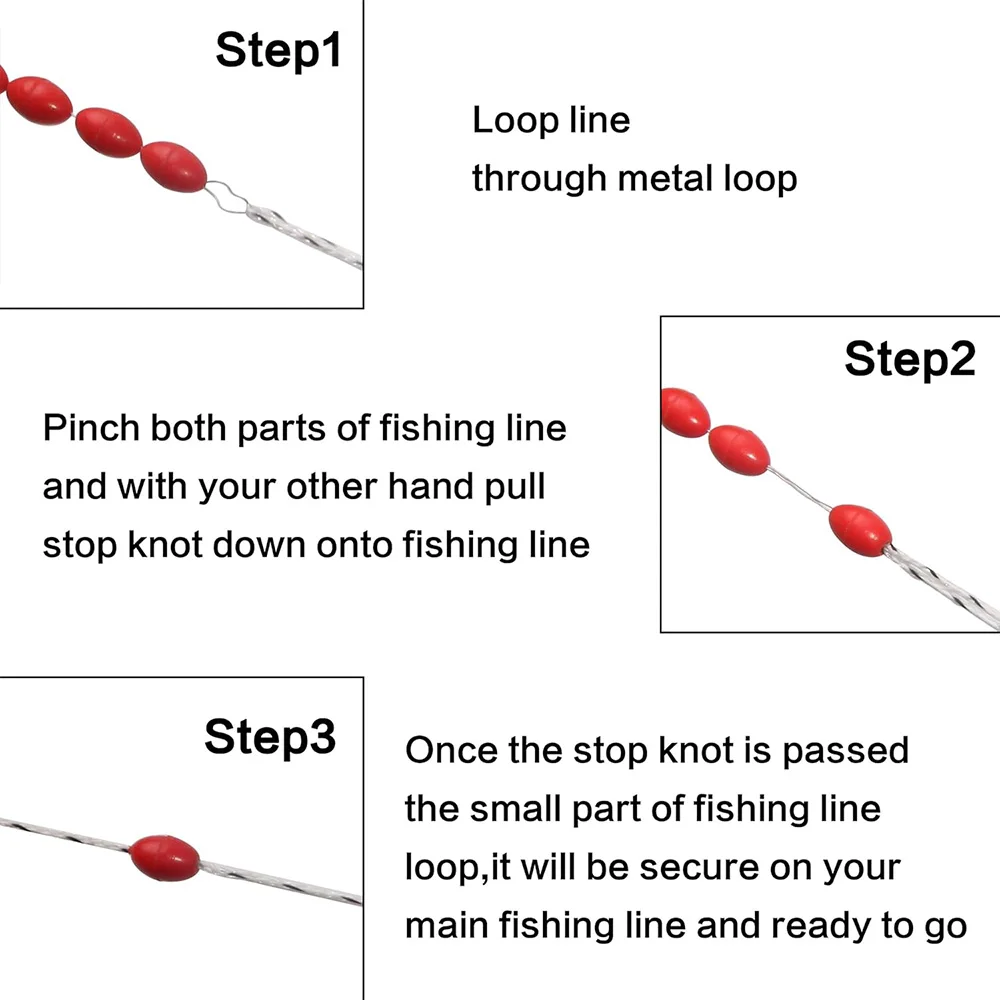 Step1

Loop line
through metal loop

Step2

Pinch both parts of fishing line and with your other hand pull stop knot down onto fishing line

Step3

Once the stop knot is passed the small part of fishing line loop,it will be secure on your main fishing line and ready to go