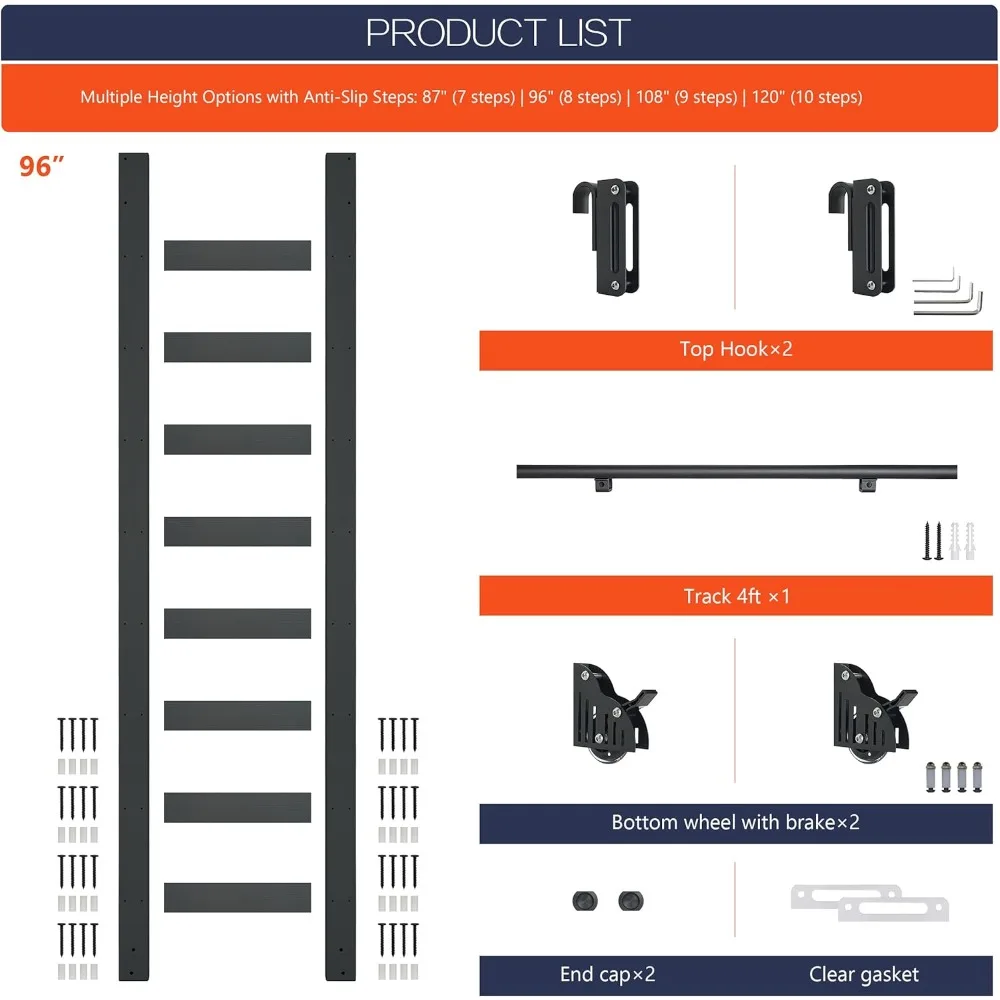 PRODUCT LIST

Multiple Height Options with Anti-Slip Steps: 87" (7 steps) | 96" (8 steps) | 108" (9 steps) | 120" (10 steps)

96”

Top Hook×2

Track 4ft ×1

Bottom wheel with brake×2

End cap×2

Clear gasket