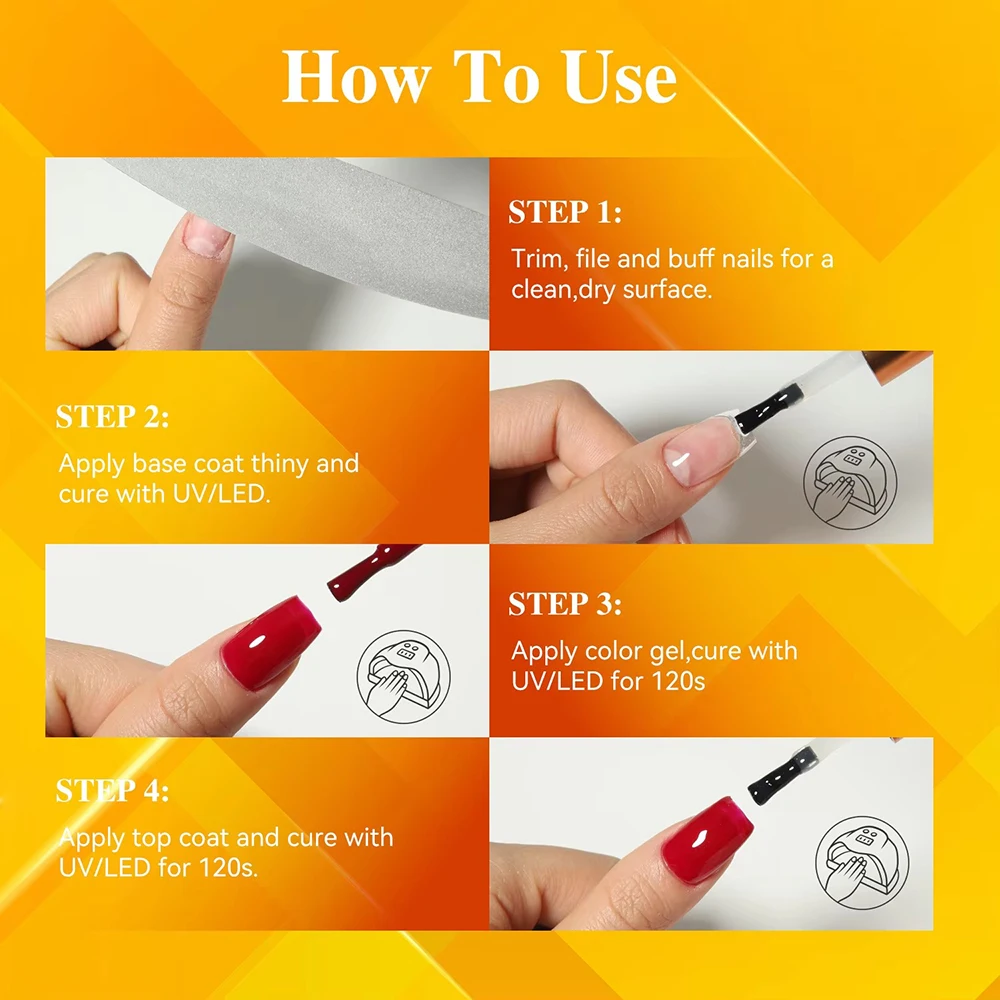 How To Use

STEP 1:
Trim, file and buff nails for a clean,dry surface.

STEP 2:
Apply base coat thiny and cure with UV/LED.

STEP 3:
Apply color gel,cure with UV/LED for 120s

STEP 4:
Apply top coat and cure with UV/LED for 120s.