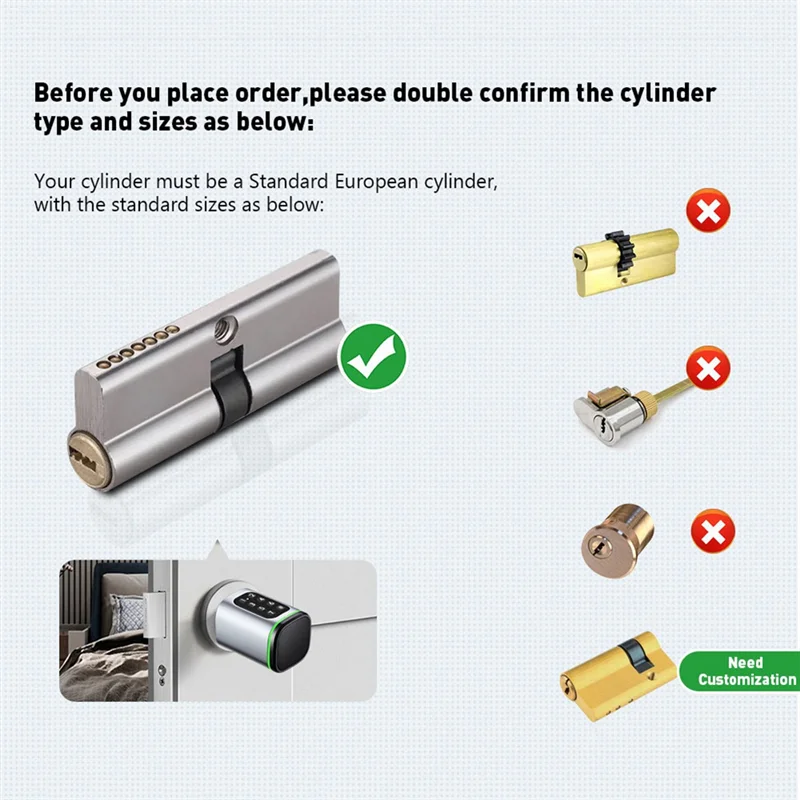 Before you place order,please double confirm the cylinder type and sizes as below:

Your cylinder must be a Standard European cylinder, with the standard sizes as below:

Need Customization