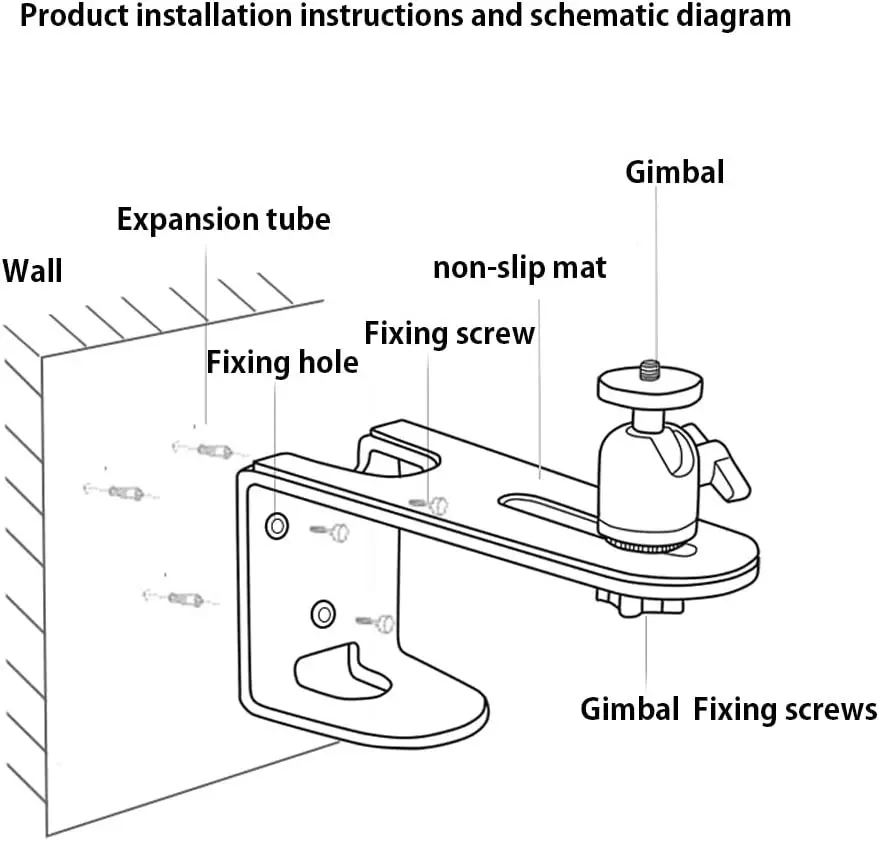 Product installation instructions and schematic diagram

Gimbal

Expansion tube

Wall

non-slip mat

Fixing screw

Fixing hole

Gimbal Fixing screws