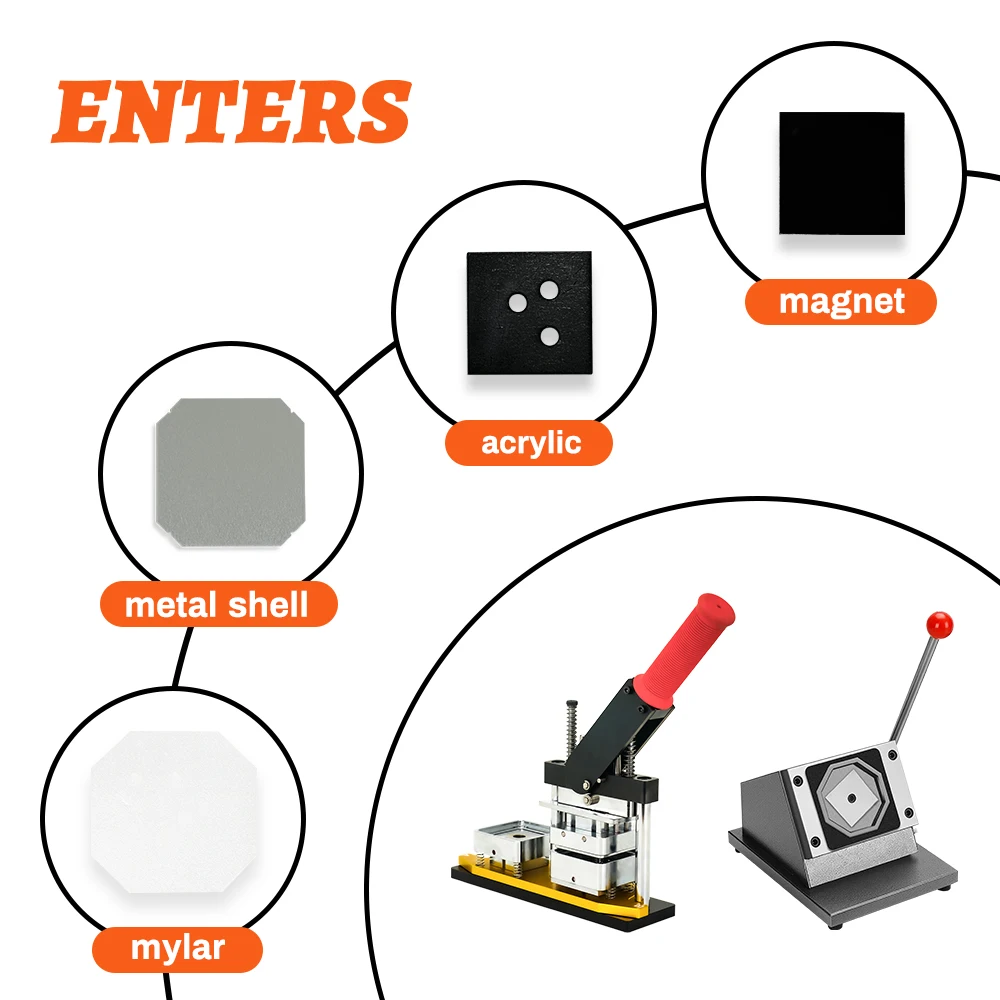 ENTERS

magnet

acrylic

metal shell

mylar