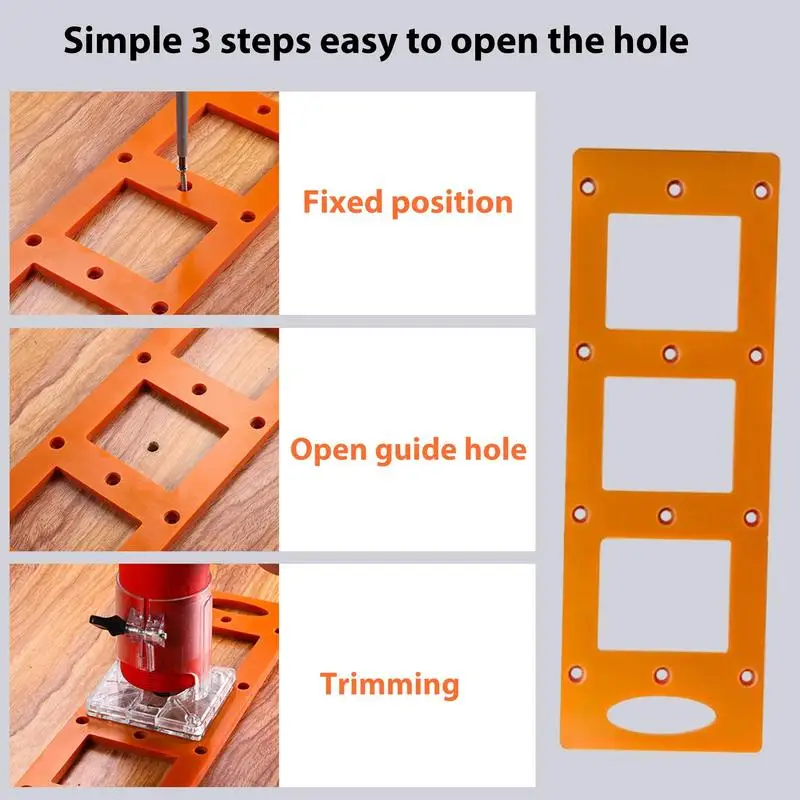 Simple 3 steps easy to open the hole

Fixed position

Open guide hole

Trimming