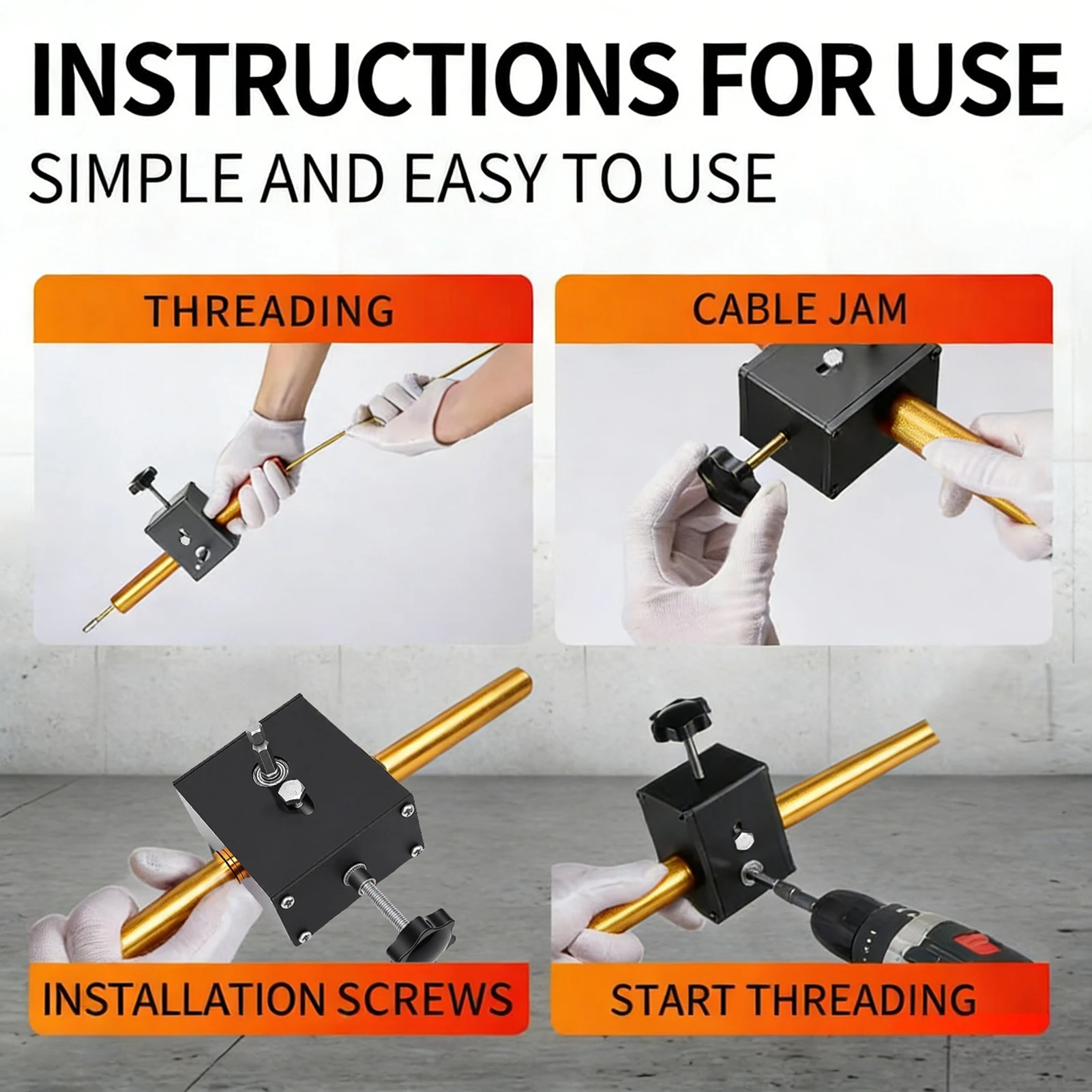 INSTRUCTIONS FOR USE

SIMPLE AND EASY TO USE

THREADING

CABLE JAM

INSTALLATION SCREWS

START THREADING