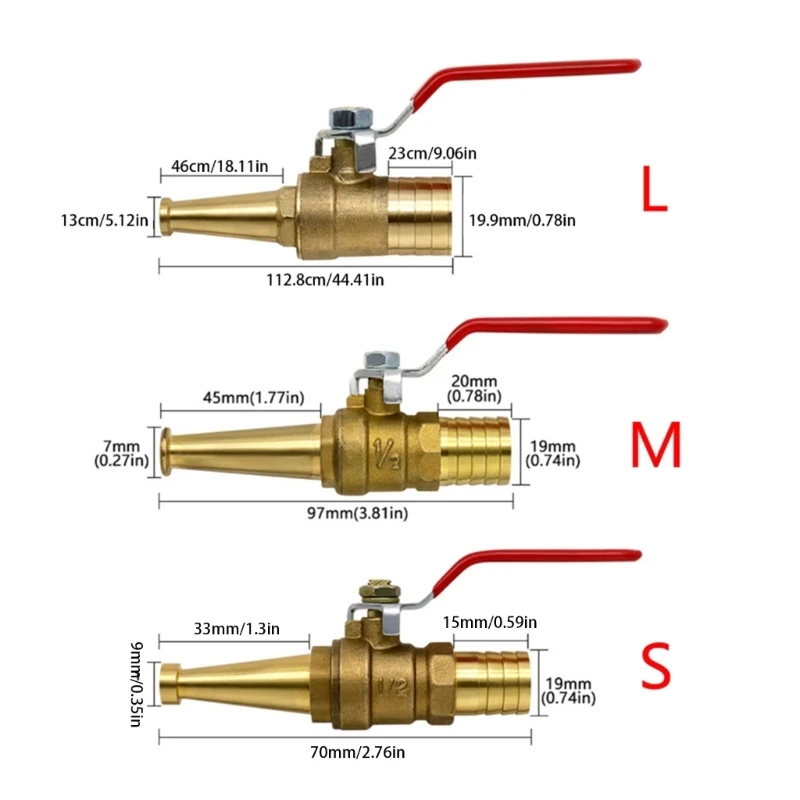 46cm/18.11in
23cm/9.06in
13cm/5.12in
19.9mm/0.78in
112.8cm/44.41in
L

45mm(1.77in)
20mm (0.78in)
7mm (0.27in)
1/2
19mm (0.74in)
97mm(3.81in)
M

33mm/1.3in
15mm/0.59in
9mm/0.35in
1/2
19mm (0.74in)
70mm/2.76in
S