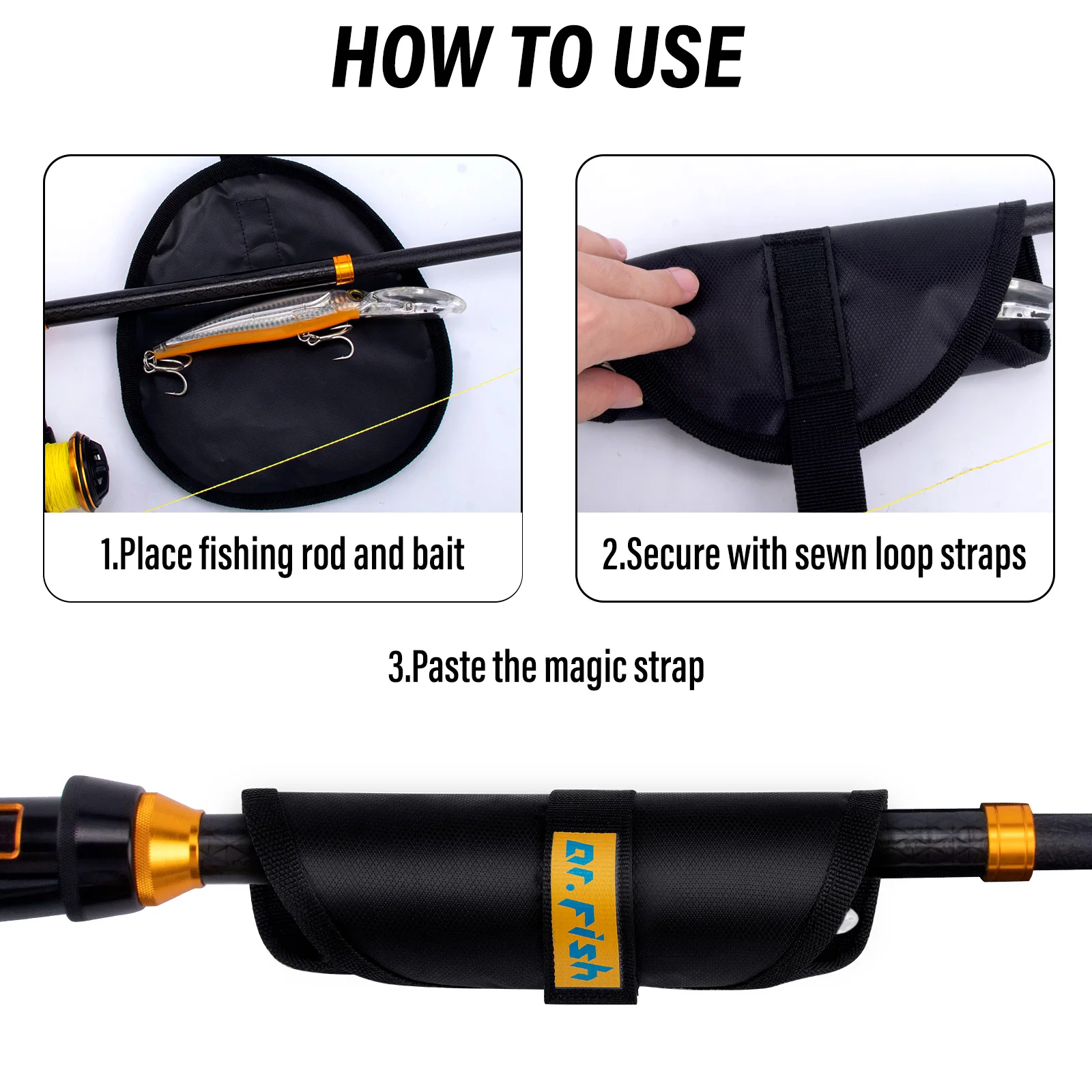 HOW TO USE

1.Place fishing rod and bait

2.Secure with sewn loop straps

3.Paste the magic strap

Dr.Fish