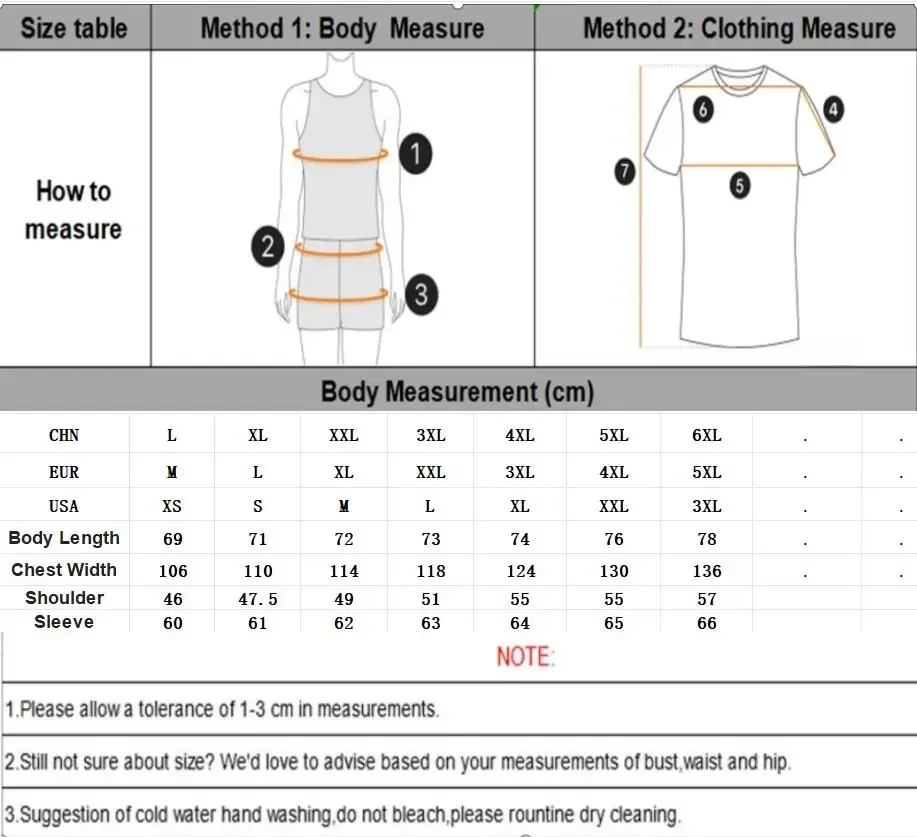 | Size table | Method 1: Body Measure | Method 2: Clothing Measure |
|---|---|---|
| How to measure | 1 2 3 | 6 4 7 5 |

Body Measurement (cm)

| CHN | L | XL | XXL | 3XL | 4XL | 5XL | 6XL | . | . |
|---|---|---|---|---|---|---|---|---|---|
| EUR | M | L | XL | XXL | 3XL | 4XL | 5XL | . | . |
| USA | XS | S | M | L | XL | XXL | 3XL | . | . |
| Body Length | 69 | 71 | 72 | 73 | 74 | 76 | 78 | . | . |
| Chest Width | 106 | 110 | 114 | 118 | 124 | 130 | 136 | . | . |
| Shoulder | 46 | 47.5 | 49 | 51 | 55 | 55 | 57 | | |
| Sleeve | 60 | 61 | 62 | 63 | 64 | 65 | 66 | | |

NOTE:

1.Please allow a tolerance of 1-3 cm in measurements.

2.Still not sure about size? We'd love to advise based on your measurements of bust,waist and hip.

3.Suggestion of cold water hand washing,do not bleach,please rountine dry cleaning.