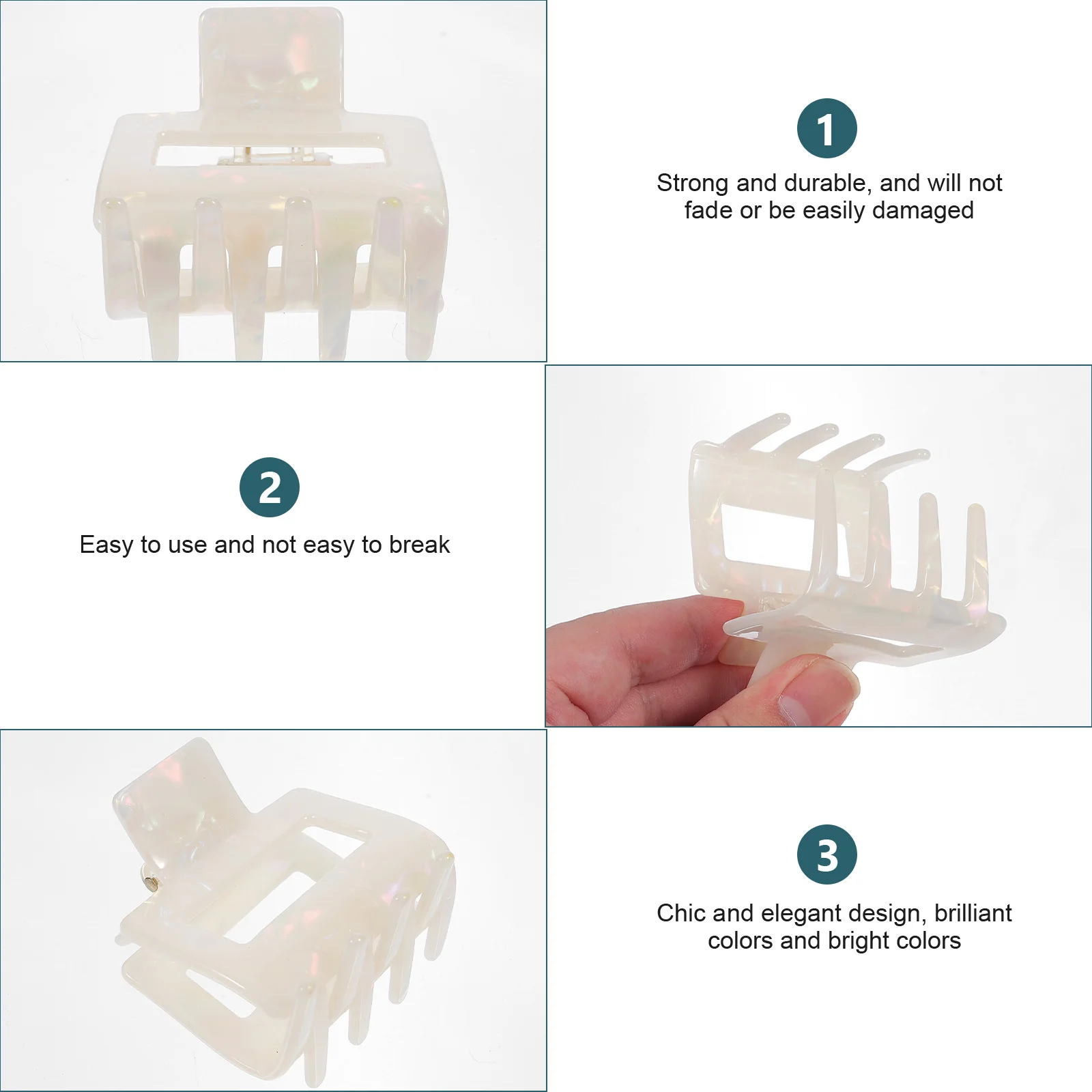 1

Strong and durable, and will not fade or be easily damaged

2

Easy to use and not easy to break

3

Chic and elegant design, brilliant colors and bright colors