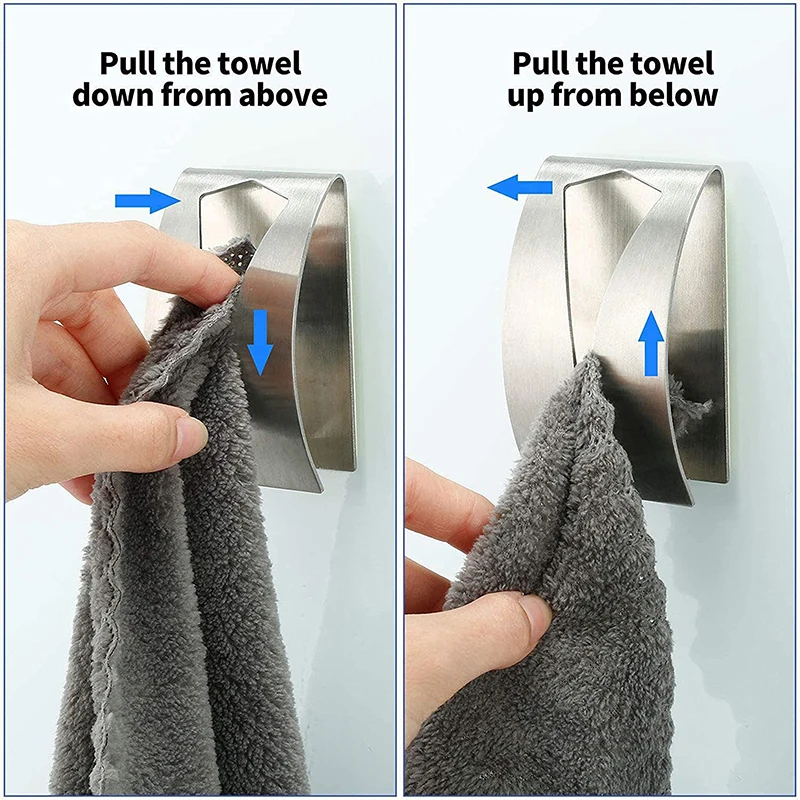 Pull the towel down from above

Pull the towel up from below