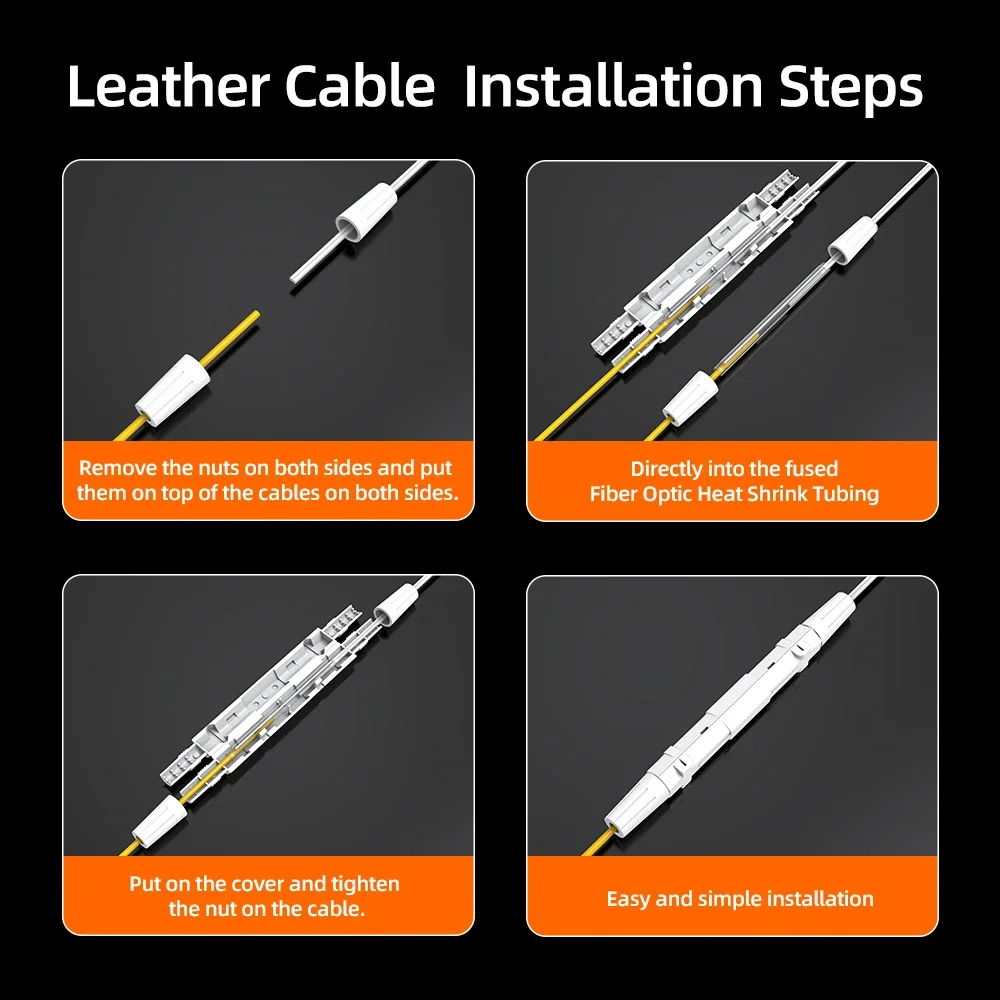 Leather Cable  Installation Steps

Remove the nuts on both sides and put them on top of the cables on both sides.

Directly into the fused Fiber Optic Heat Shrink Tubing

Put on the cover and tighten the nut on the cable.

Easy and simple installation