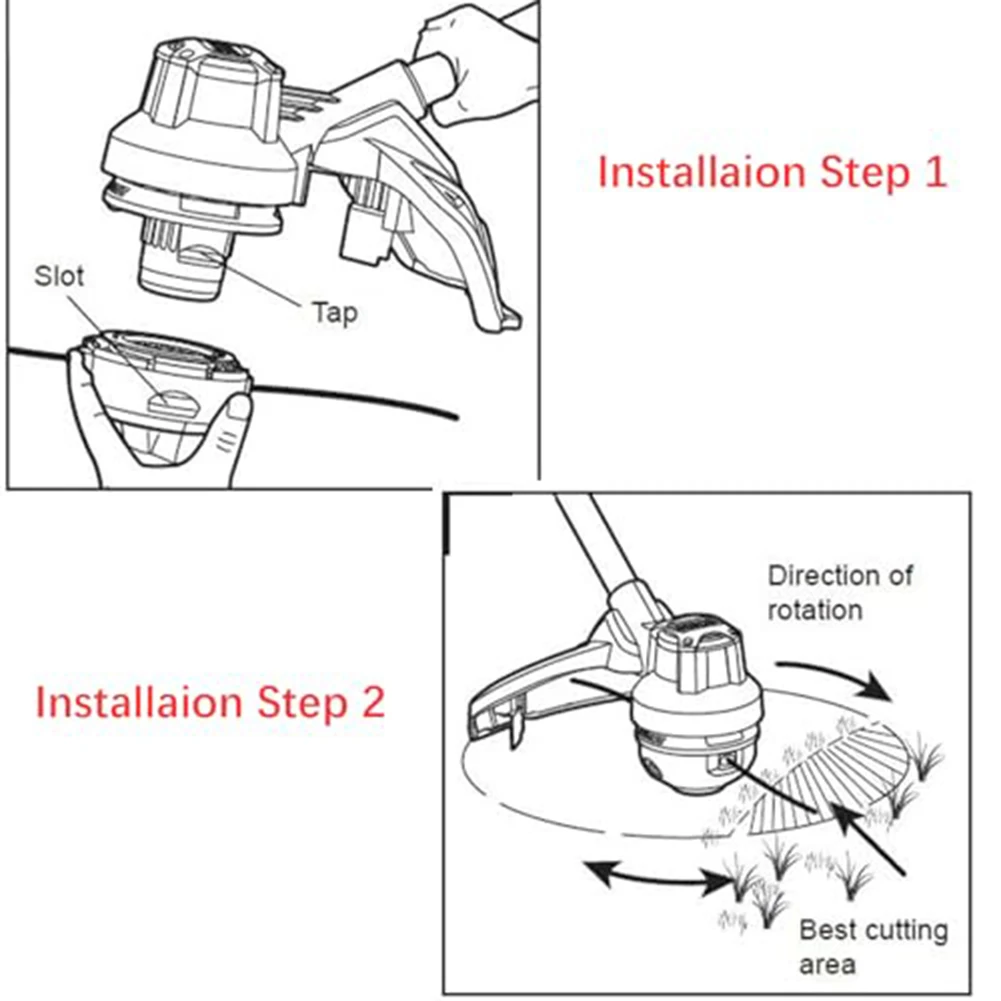 Slot

Tap

Installaion Step 1

Installaion Step 2

Direction of rotation

Best cutting area