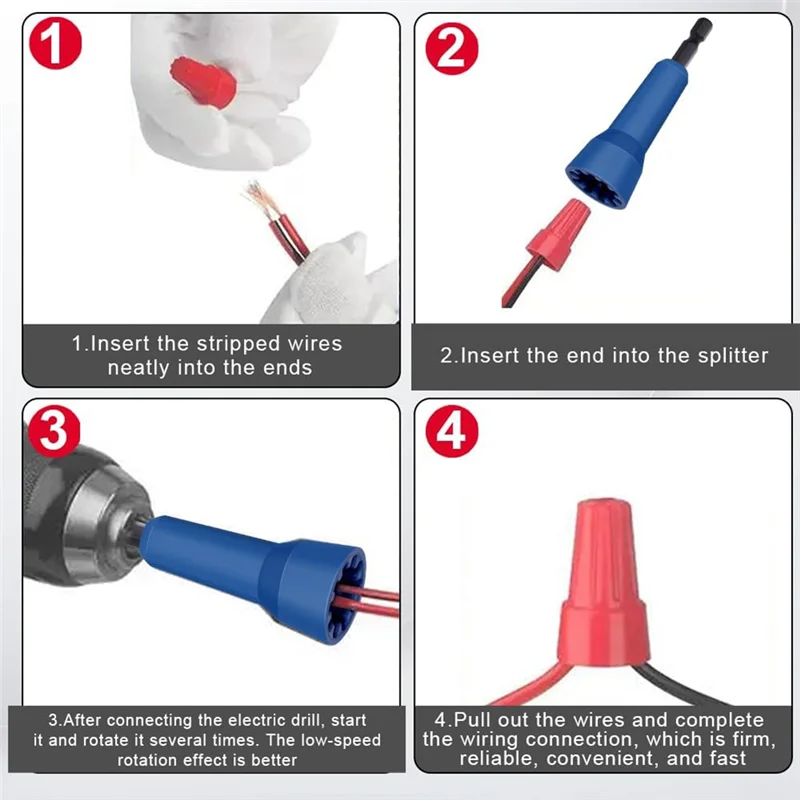 1

1.Insert the stripped wires neatly into the ends

2

2.Insert the end into the splitter

3

3.After connecting the electric drill, start it and rotate it several times. The low-speed rotation effect is better

4

4.Pull out the wires and complete the wiring connection, which is firm, reliable, convenient, and fast