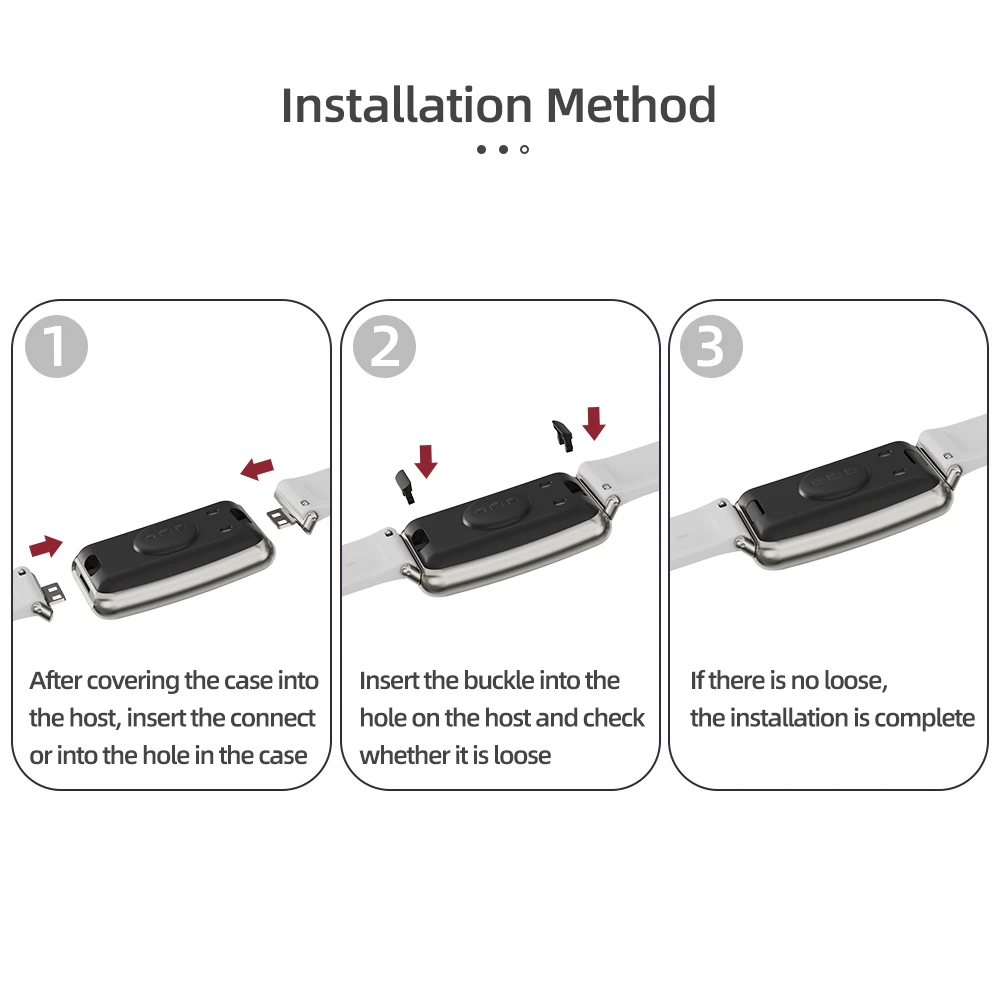 Installation Method

1

After covering the case into the host, insert the connect or into the hole in the case

2

Insert the buckle into the hole on the host and check whether it is loose

3

If there is no loose, the installation is complete