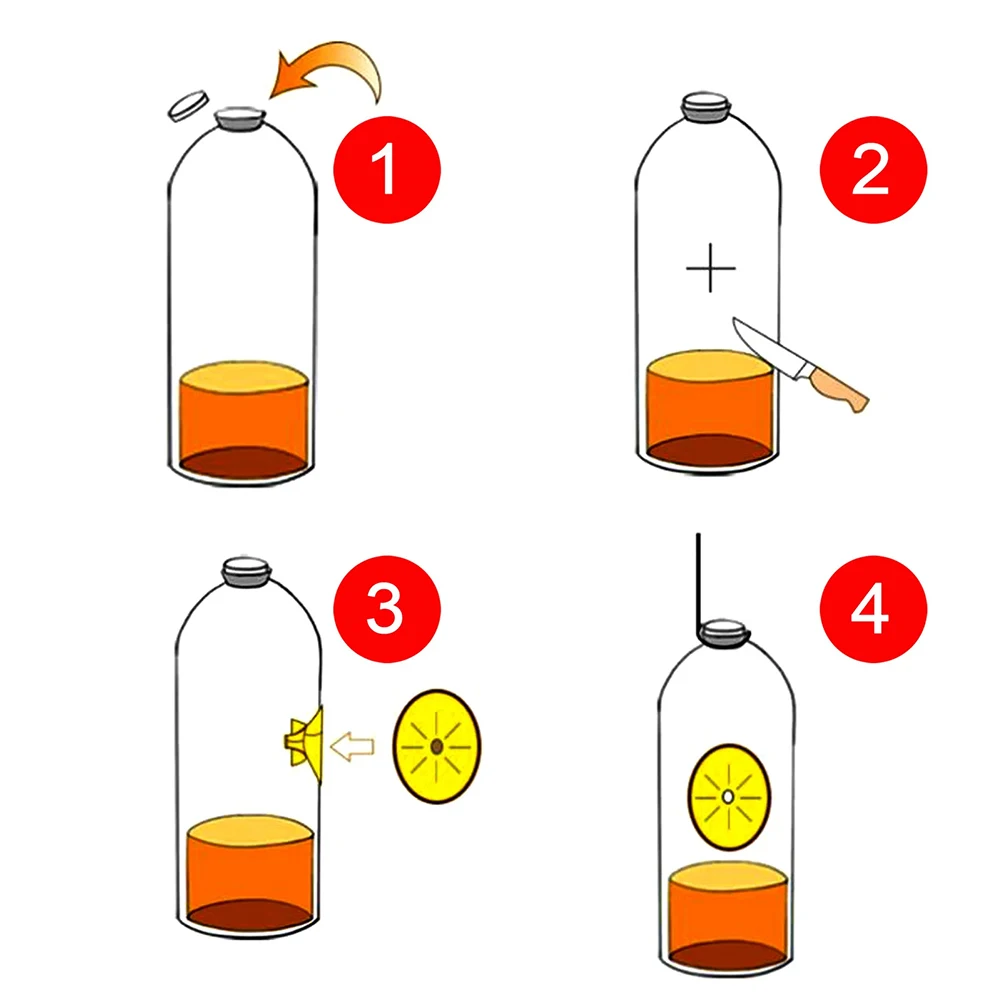 1

2

3

4