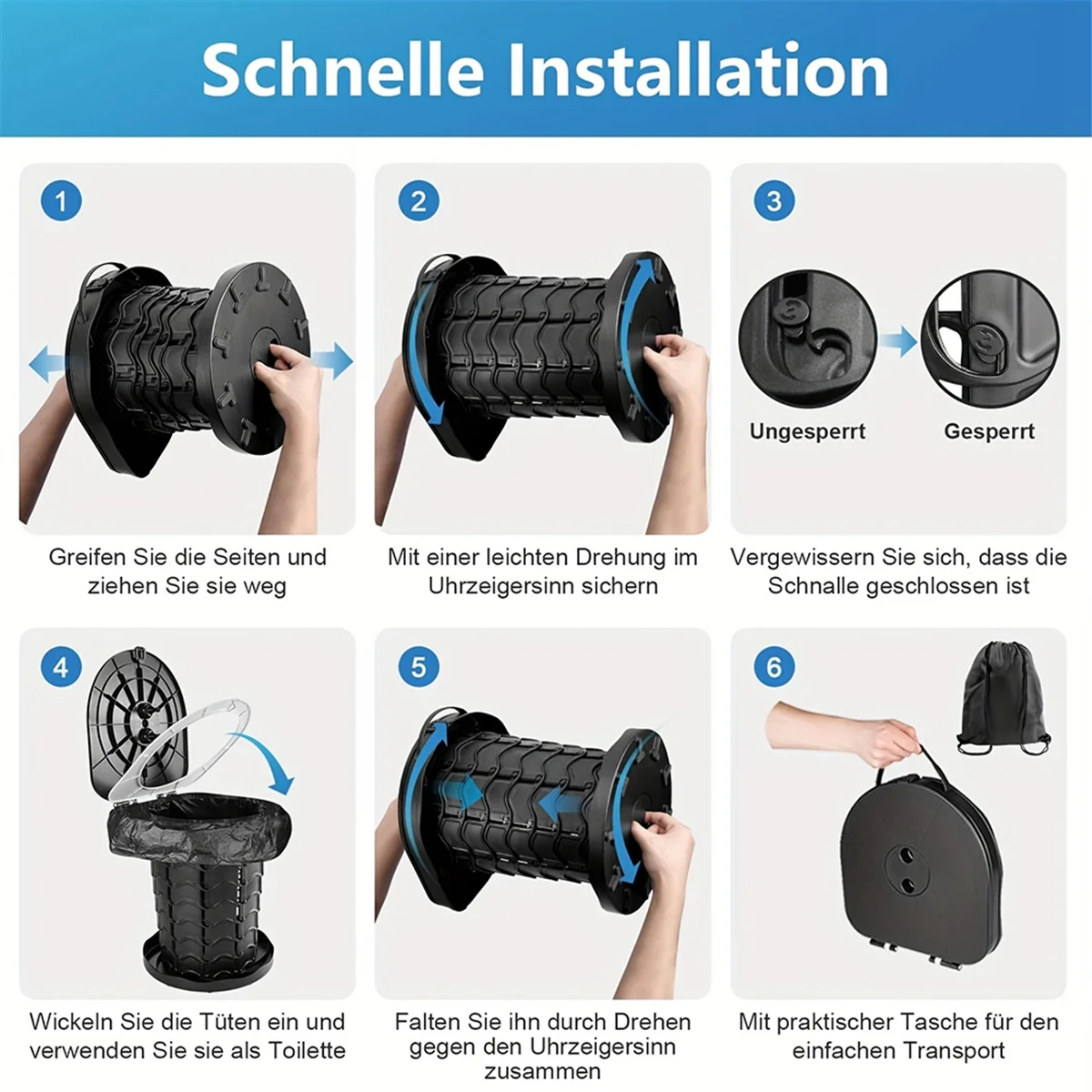 Schnelle Installation

1

Greifen Sie die Seiten und ziehen Sie sie weg

2

Mit einer leichten Drehung im Uhrzeigersinn sichern

3

Ungesperrt

Gesperrt

Vergewissern Sie sich, dass die Schnalle geschlossen ist

4

Wickeln Sie die Tüten ein und verwenden Sie sie als Toilette

5

Falten Sie ihn durch Drehen gegen den Uhrzeigersinn zusammen

6

Mit praktischer Tasche für den einfachen Transport