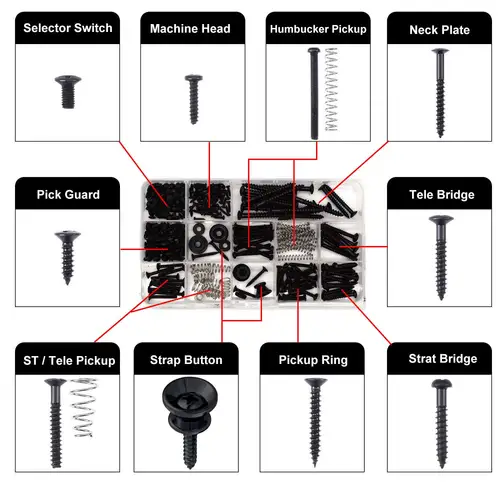 Selector Switch

Machine Head

Humbucker Pickup

Neck Plate

Pick Guard

Tele Bridge

ST / Tele Pickup

Strap Button

Pickup Ring

Strat Bridge