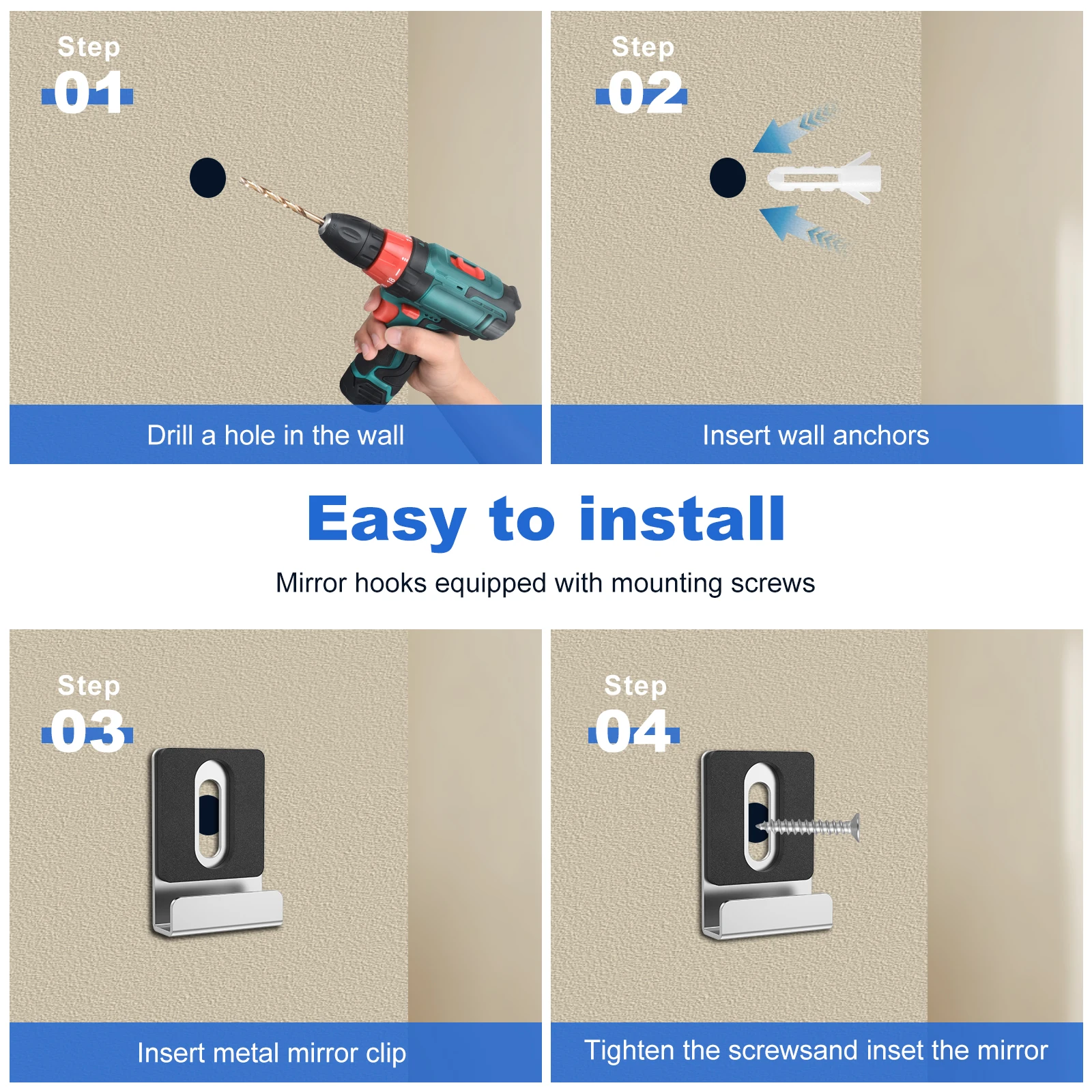 Step
01

Drill a hole in the wall

Step
02

Insert wall anchors

Easy to install

Mirror hooks equipped with mounting screws

Step
03

Insert metal mirror clip

Step
04

Tighten the screwsand inset the mirror