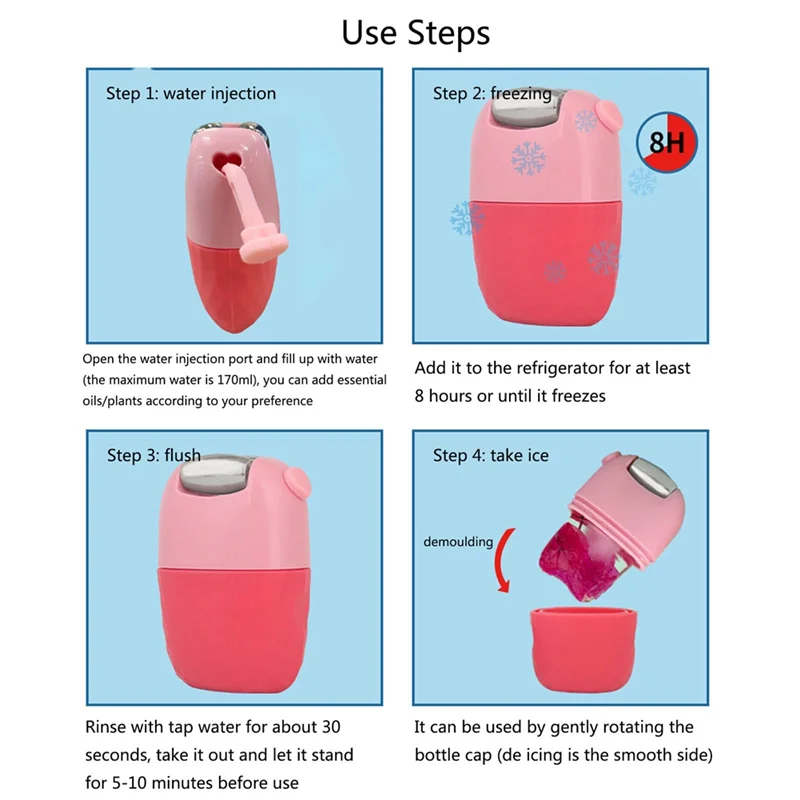 Use Steps

Step 1: water injection

Open the water injection port and fill up with water (the maximum water is 170ml), you can add essential oils/plants according to your preference

Step 2: freezing

8H

Add it to the refrigerator for at least 8 hours or until it freezes

Step 3: flush

Rinse with tap water for about 30 seconds, take it out and let it stand for 5-10 minutes before use

Step 4: take ice

demoulding

It can be used by gently rotating the bottle cap (de icing is the smooth side)