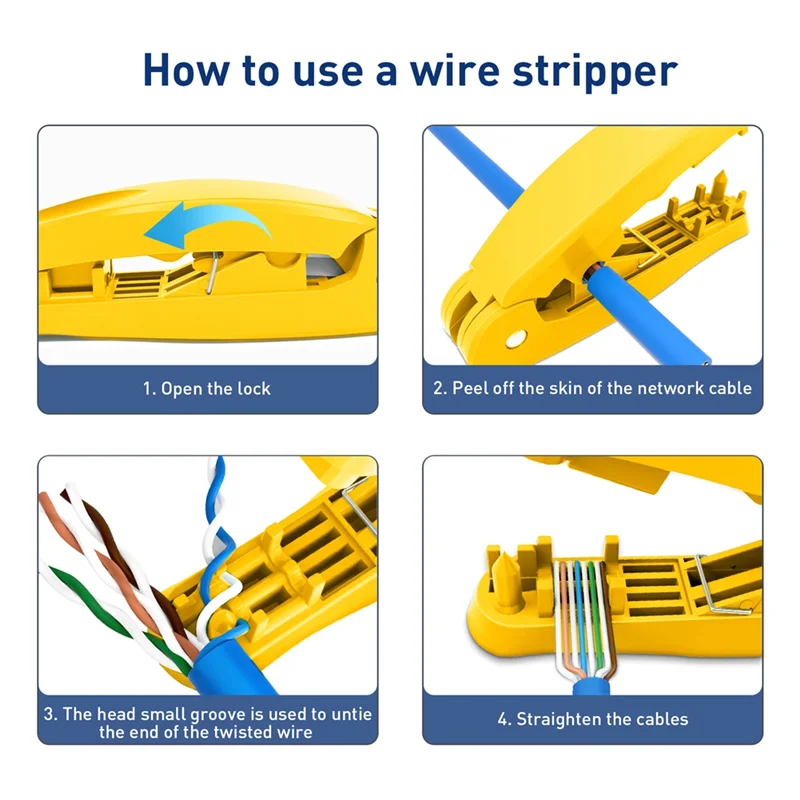 How to use a wire stripper

1. Open the lock

2. Peel off the skin of the network cable

3. The head small groove is used to untie the end of the twisted wire

4. Straighten the cables