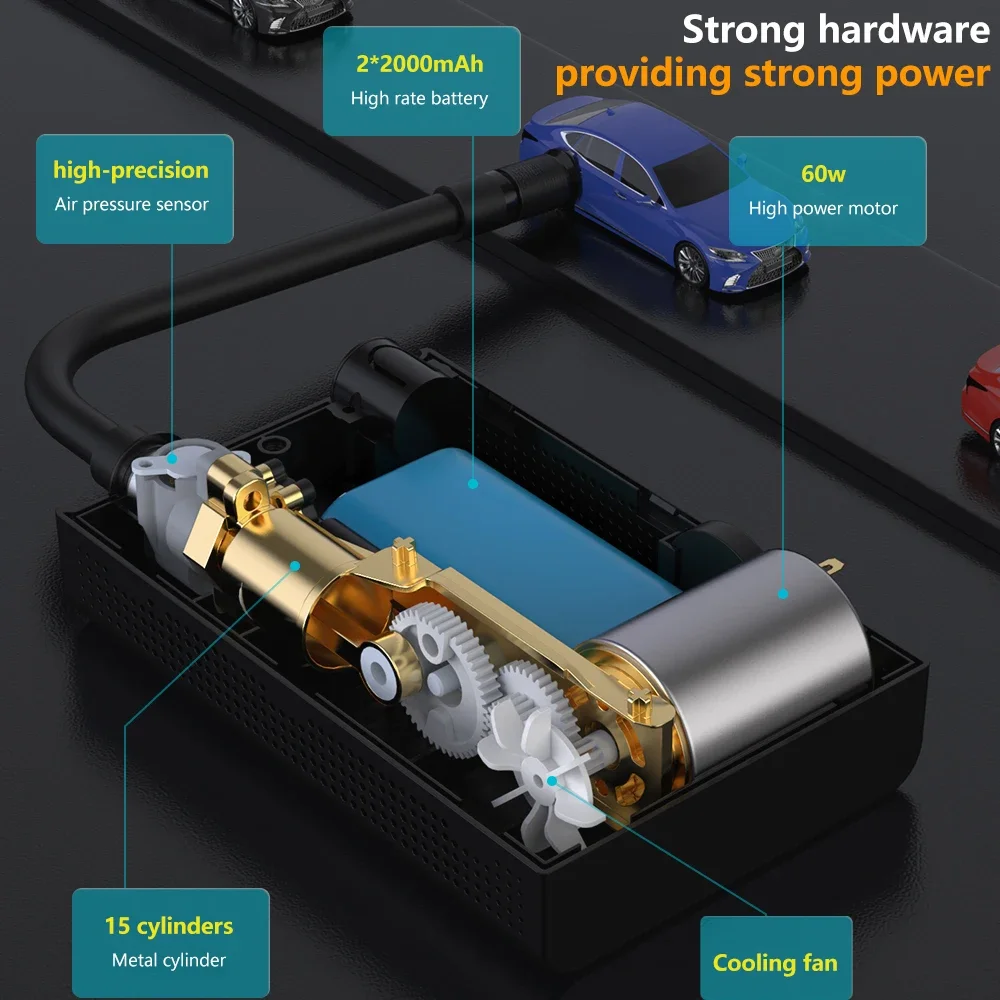 Strong hardware
providing strong power

2*2000mAh
High rate battery

high-precision
Air pressure sensor

60w
High power motor

15 cylinders
Metal cylinder

Cooling fan